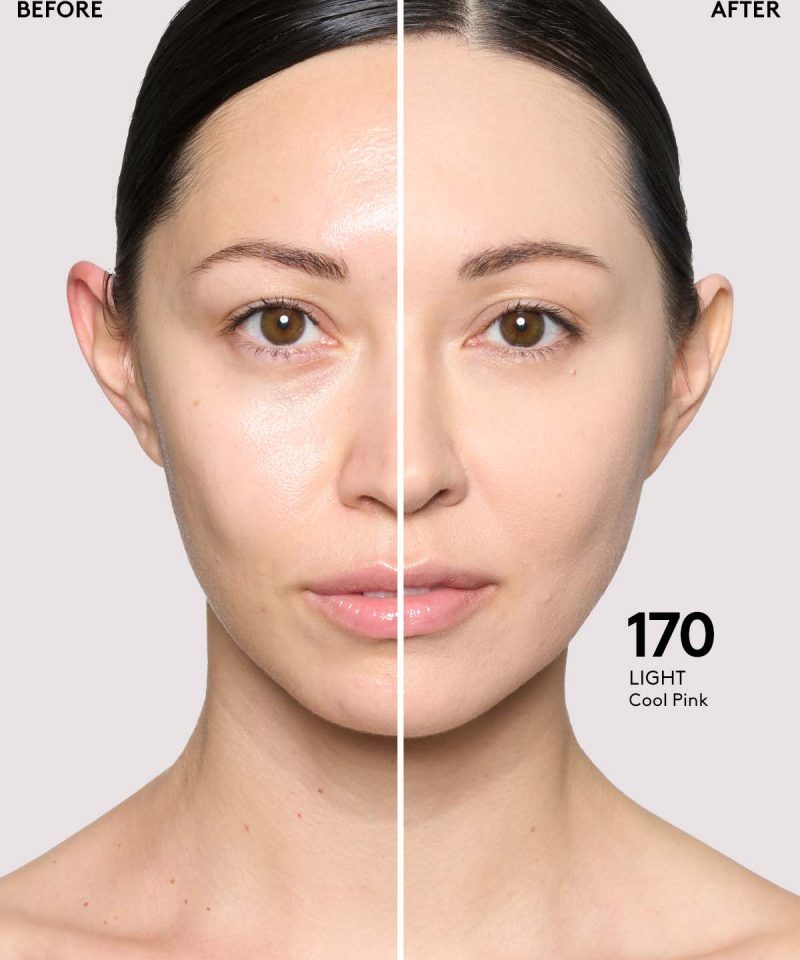 BEFORE

AFTER

170
LIGHT
Cool Pink