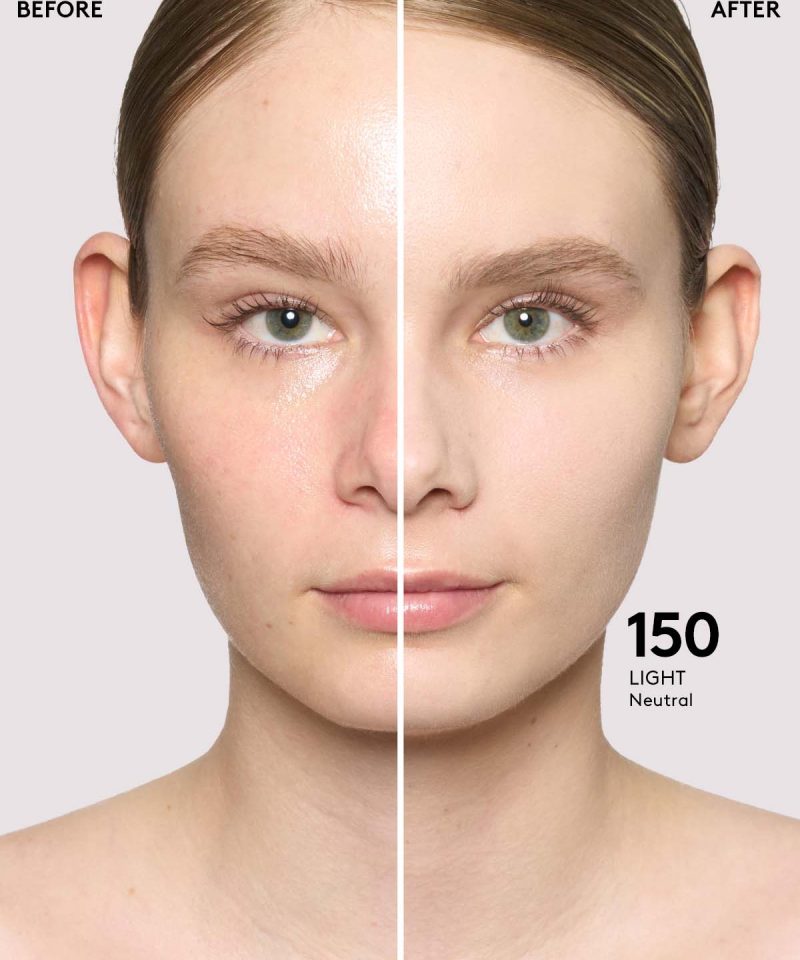 BEFORE

AFTER

150
LIGHT
Neutral