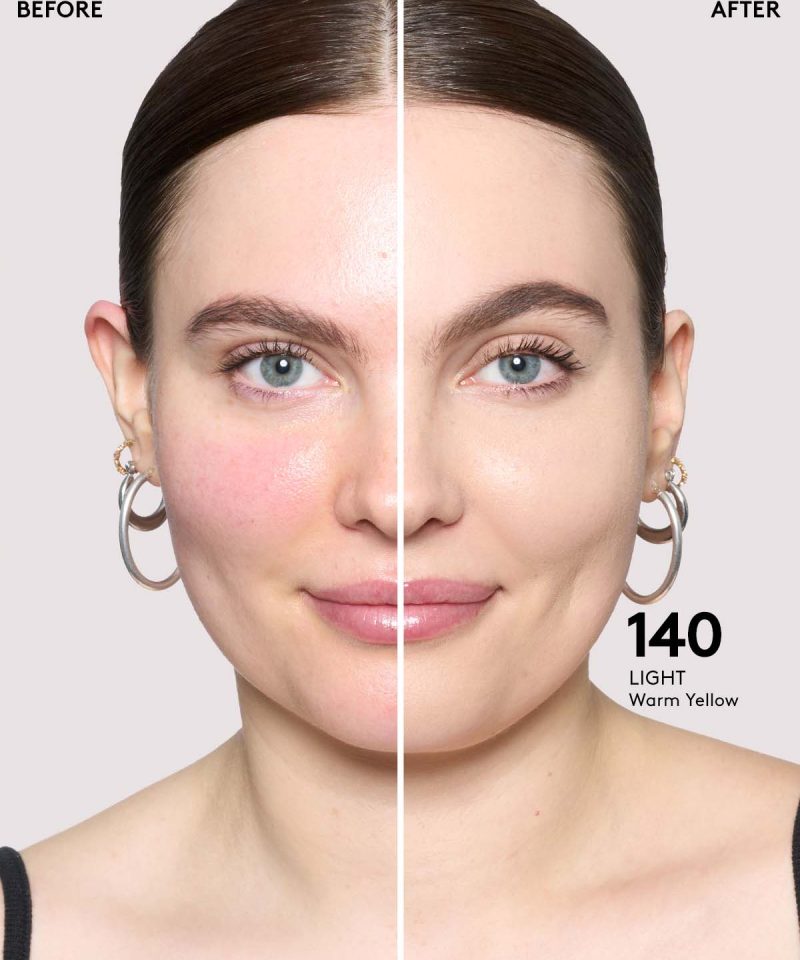 BEFORE

AFTER

140
LIGHT
Warm Yellow