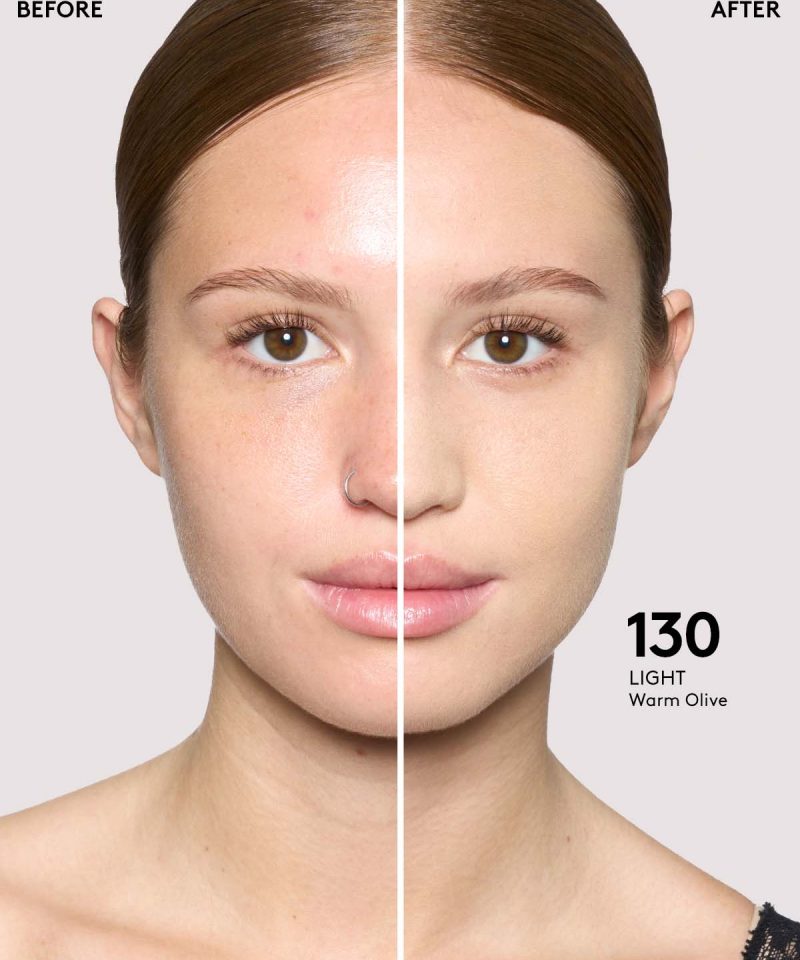 BEFORE

AFTER

130
LIGHT
Warm Olive