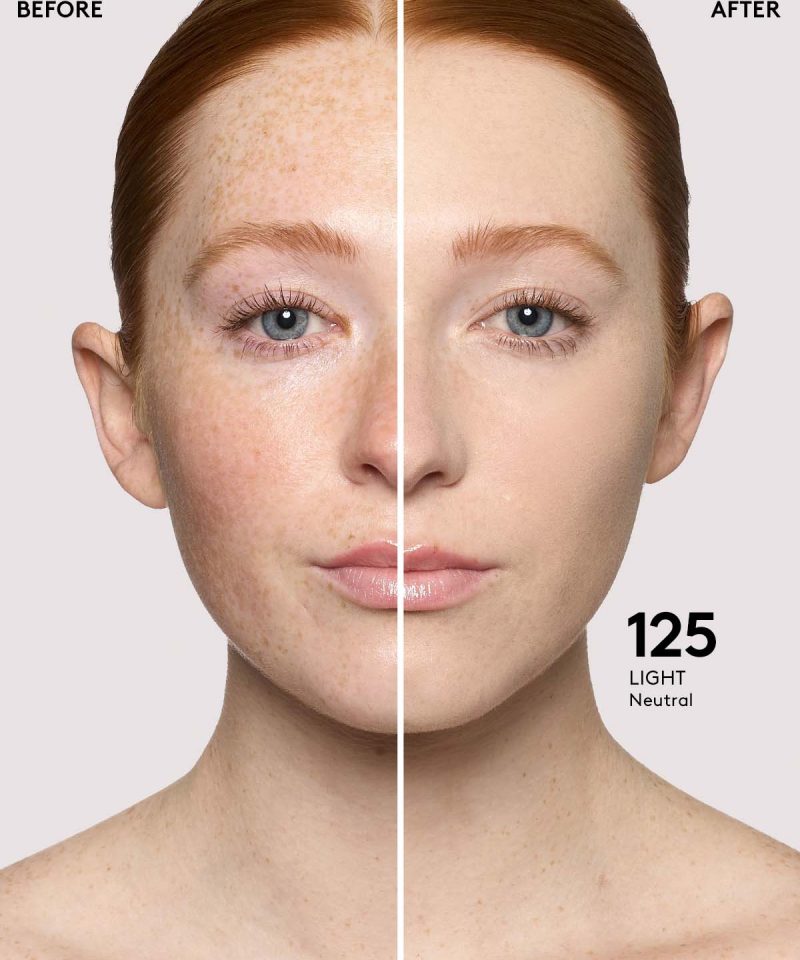 BEFORE

AFTER

125
LIGHT
Neutral