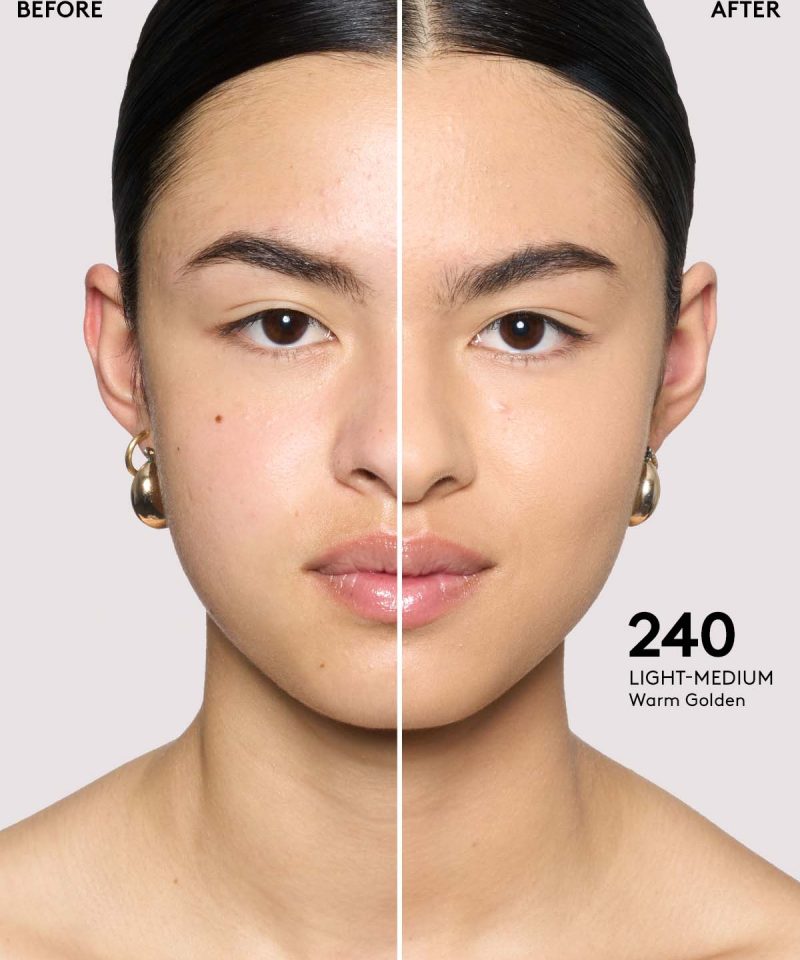 BEFORE

AFTER

240
LIGHT-MEDIUM
Warm Golden