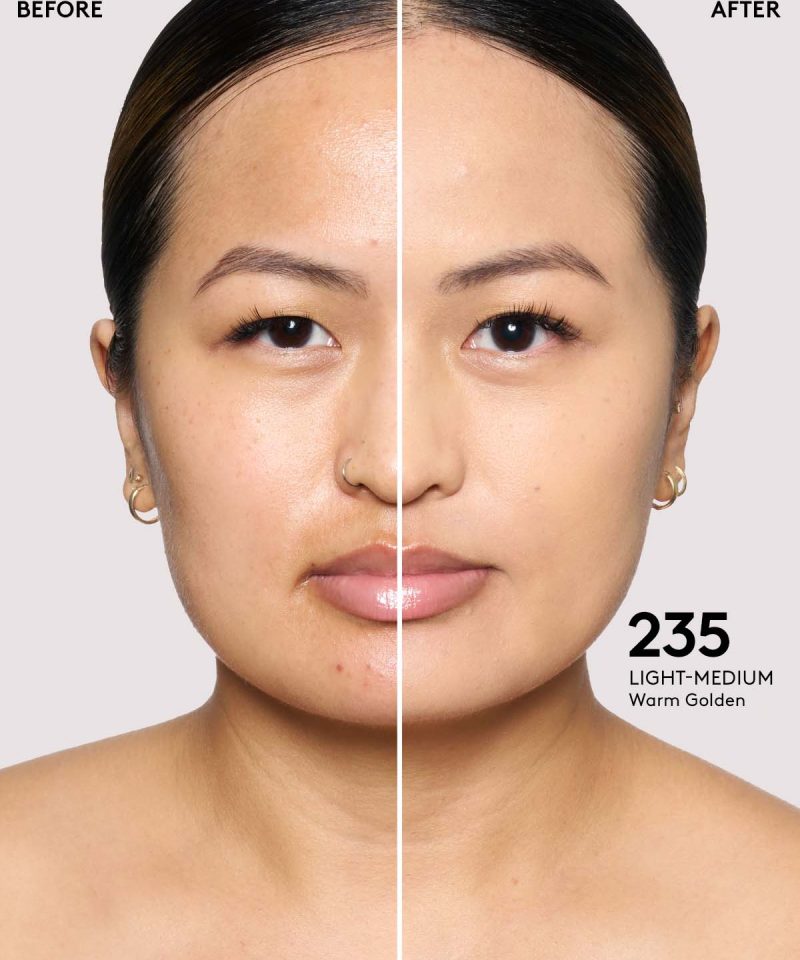 BEFORE

AFTER

235
LIGHT-MEDIUM
Warm Golden