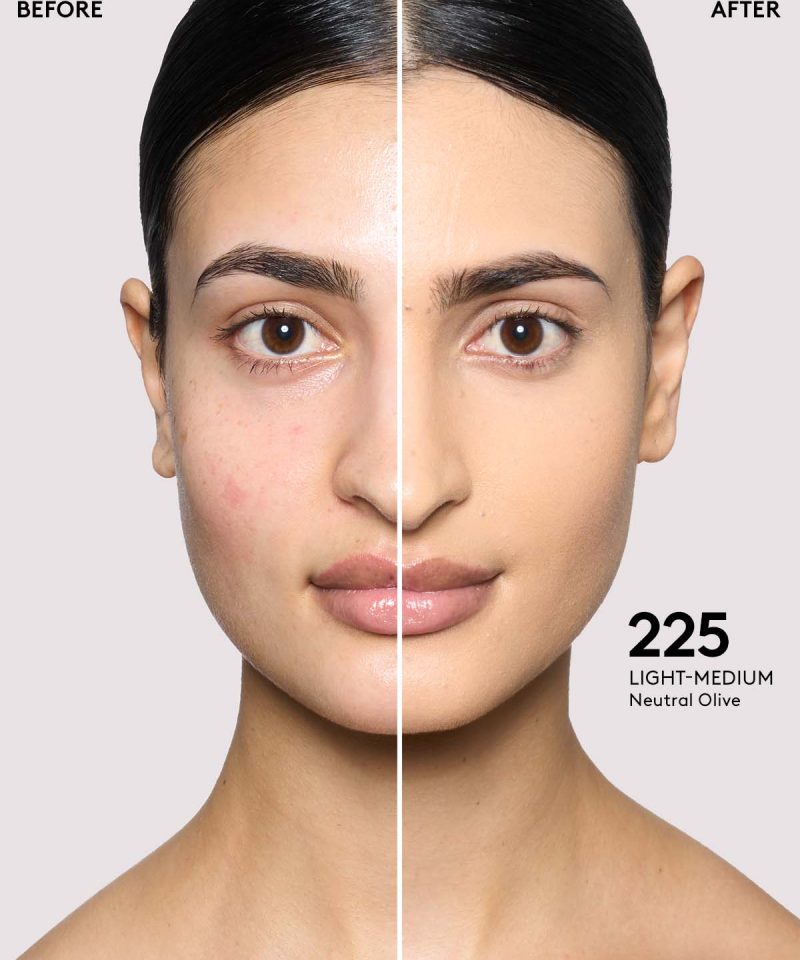 BEFORE

AFTER

225
LIGHT-MEDIUM
Neutral Olive