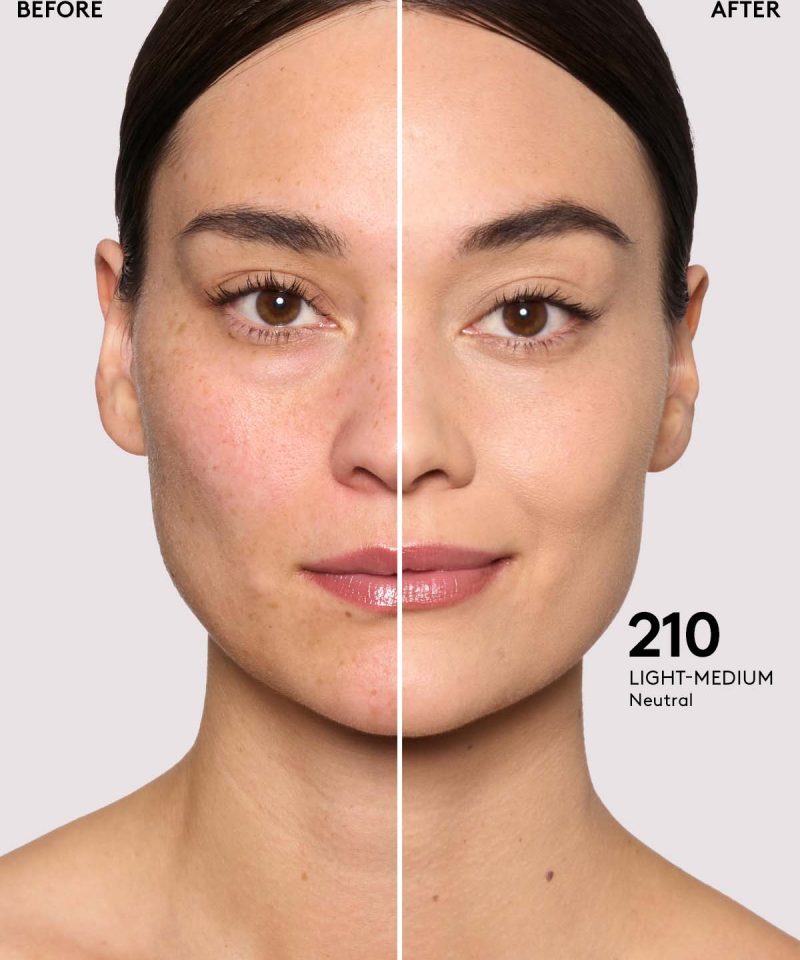 BEFORE

AFTER

210
LIGHT-MEDIUM
Neutral