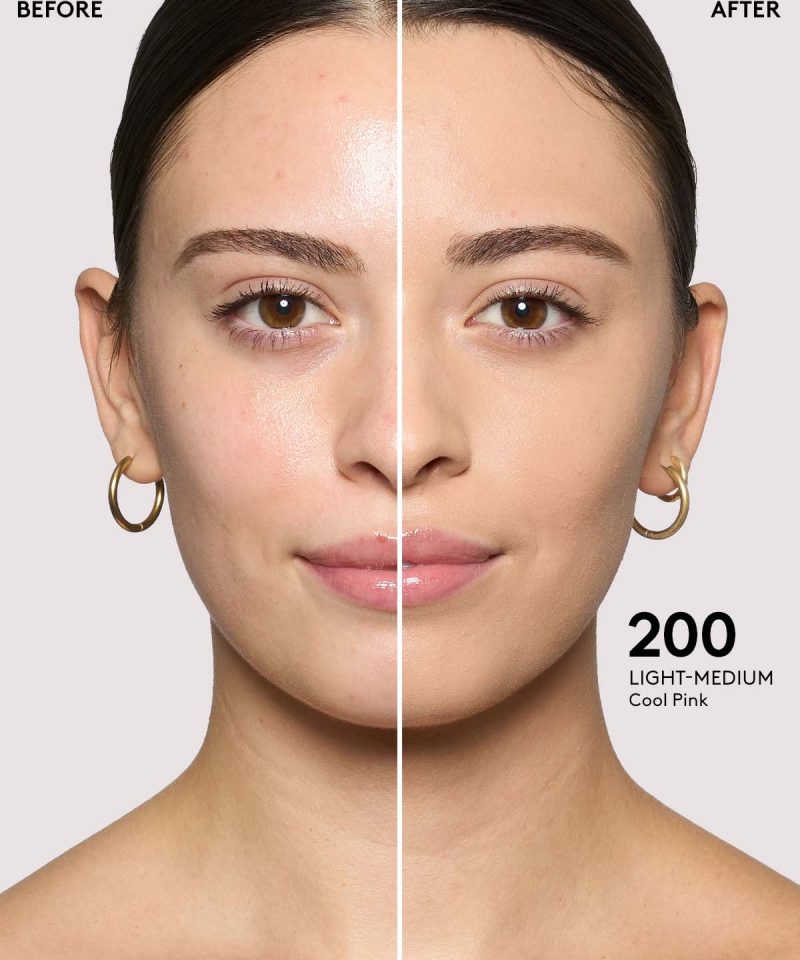 BEFORE

AFTER

200
LIGHT-MEDIUM
Cool Pink