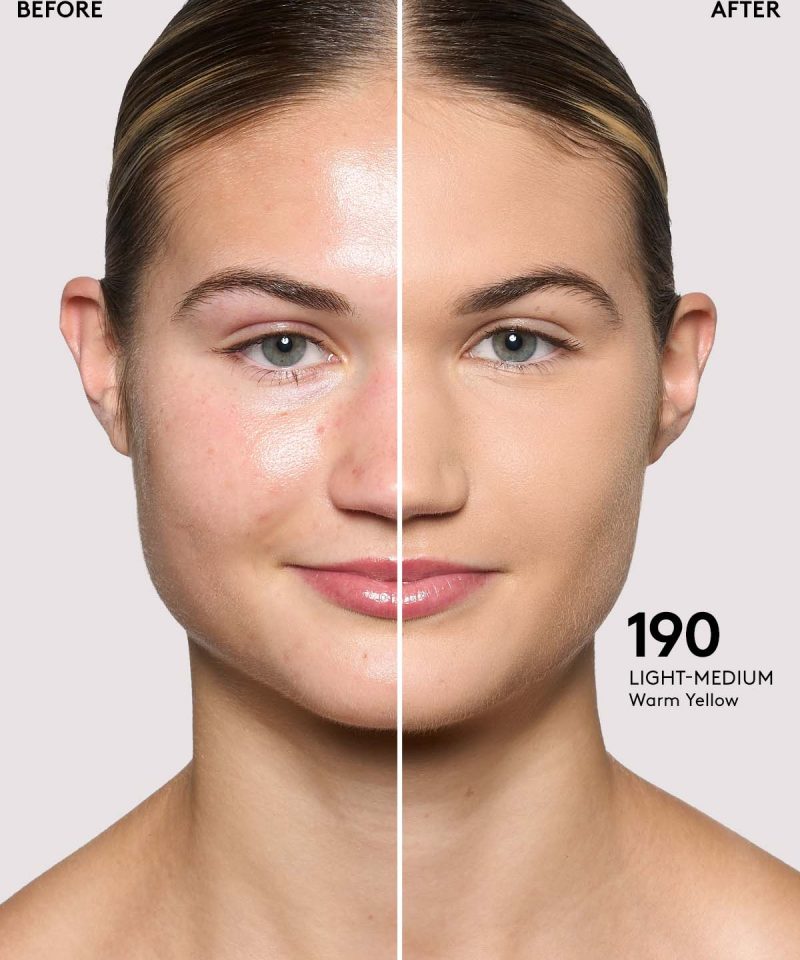 BEFORE

AFTER

190
LIGHT-MEDIUM
Warm Yellow