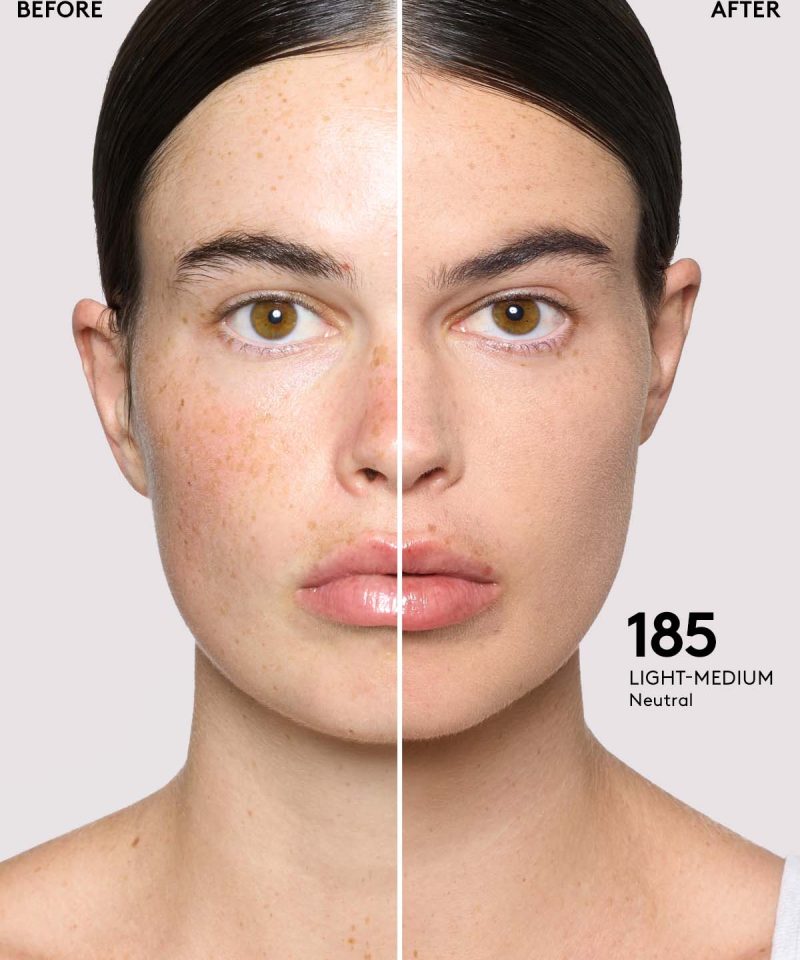 BEFORE

AFTER

185
LIGHT-MEDIUM
Neutral