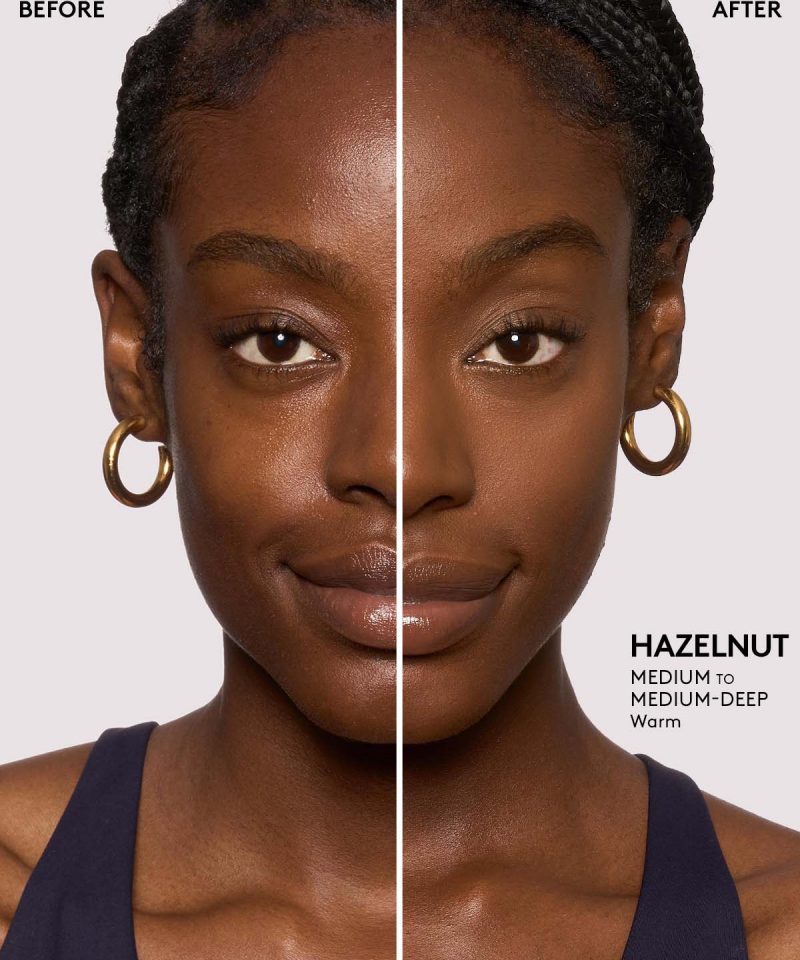 BEFORE

AFTER

HAZELNUT
MEDIUM TO MEDIUM-DEEP
Warm