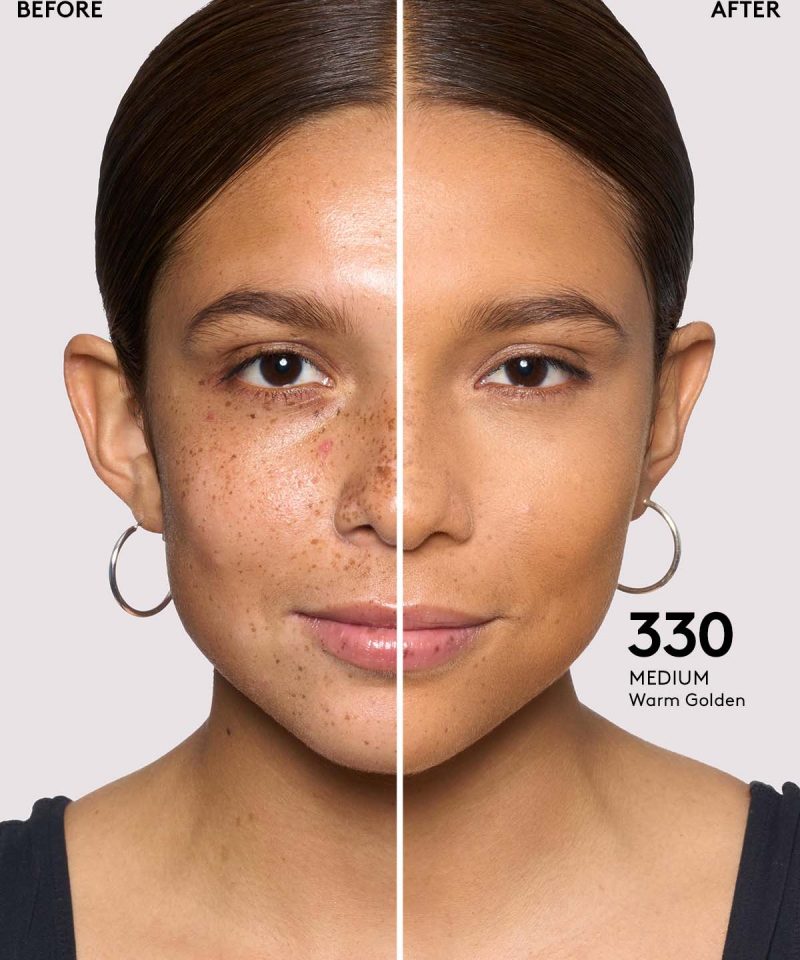 BEFORE

AFTER

330
MEDIUM
Warm Golden