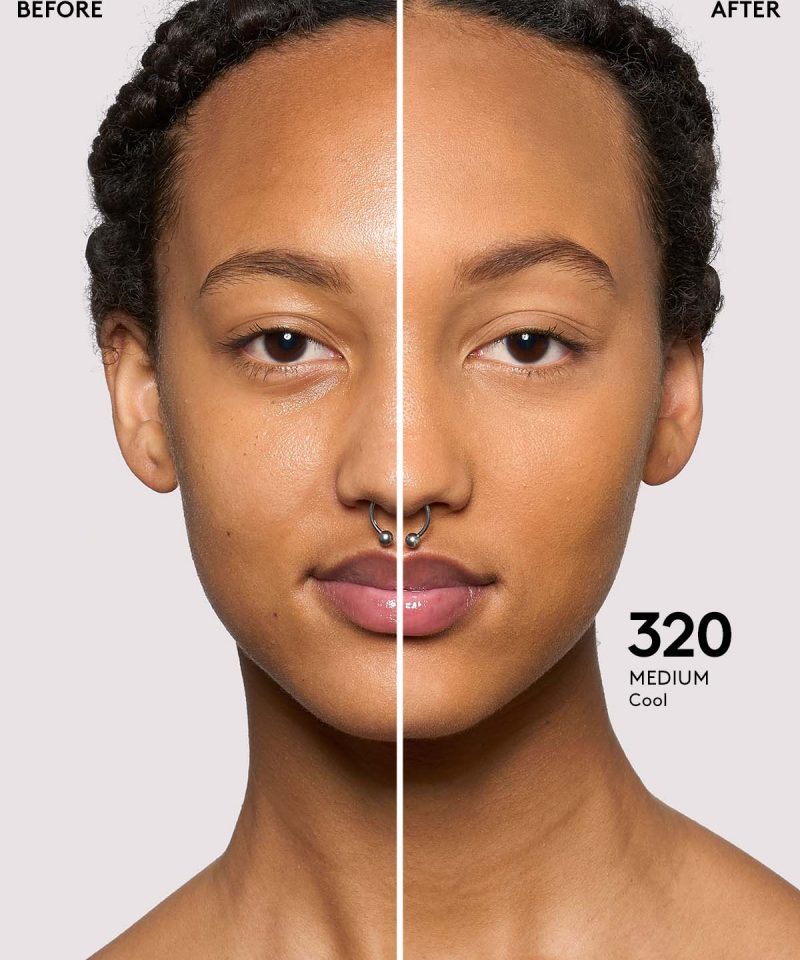 BEFORE

AFTER

320
MEDIUM
Cool