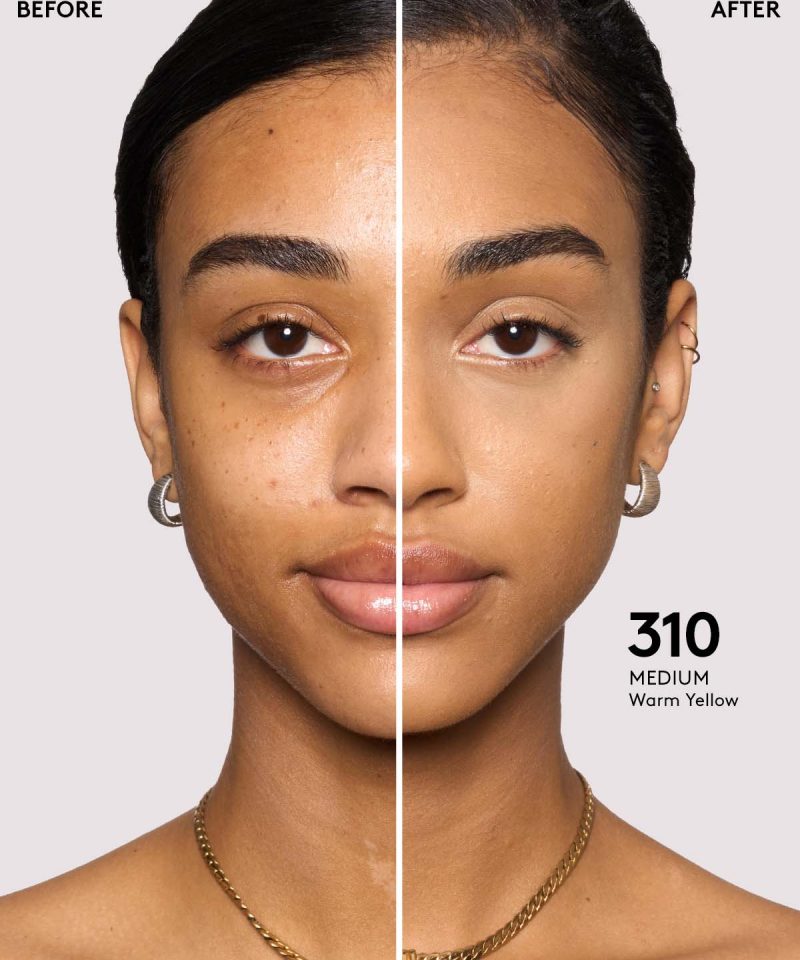 BEFORE

AFTER

310
MEDIUM
Warm Yellow