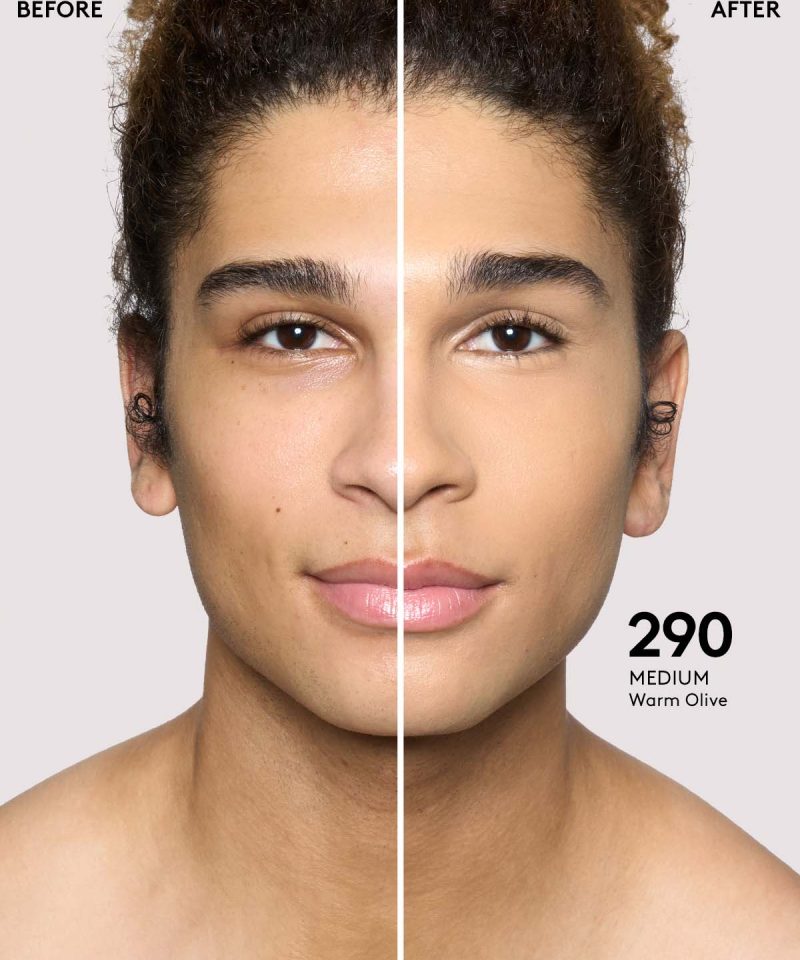 BEFORE

AFTER

290
MEDIUM
Warm Olive