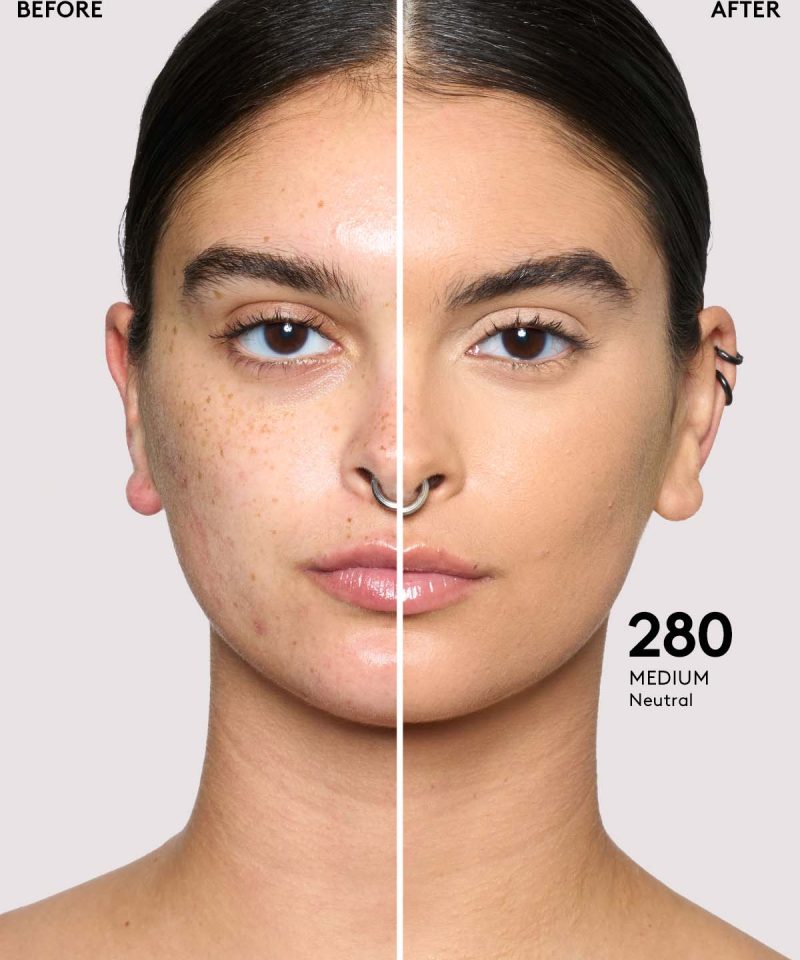 BEFORE

AFTER

280
MEDIUM
Neutral