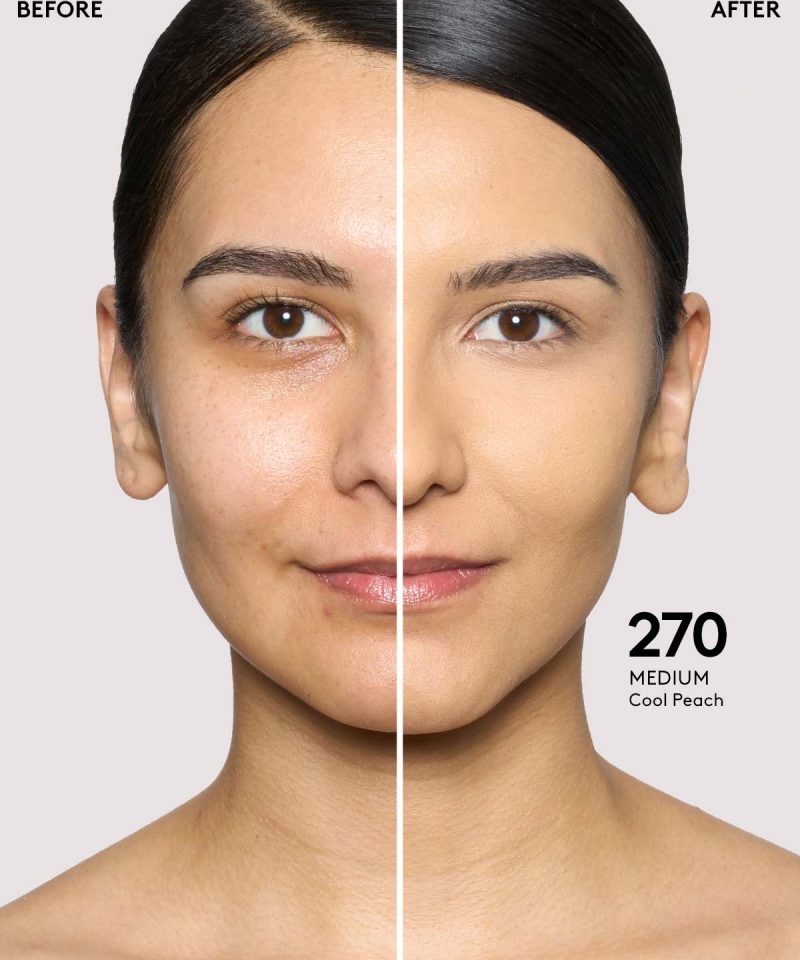 BEFORE

AFTER

270
MEDIUM
Cool Peach