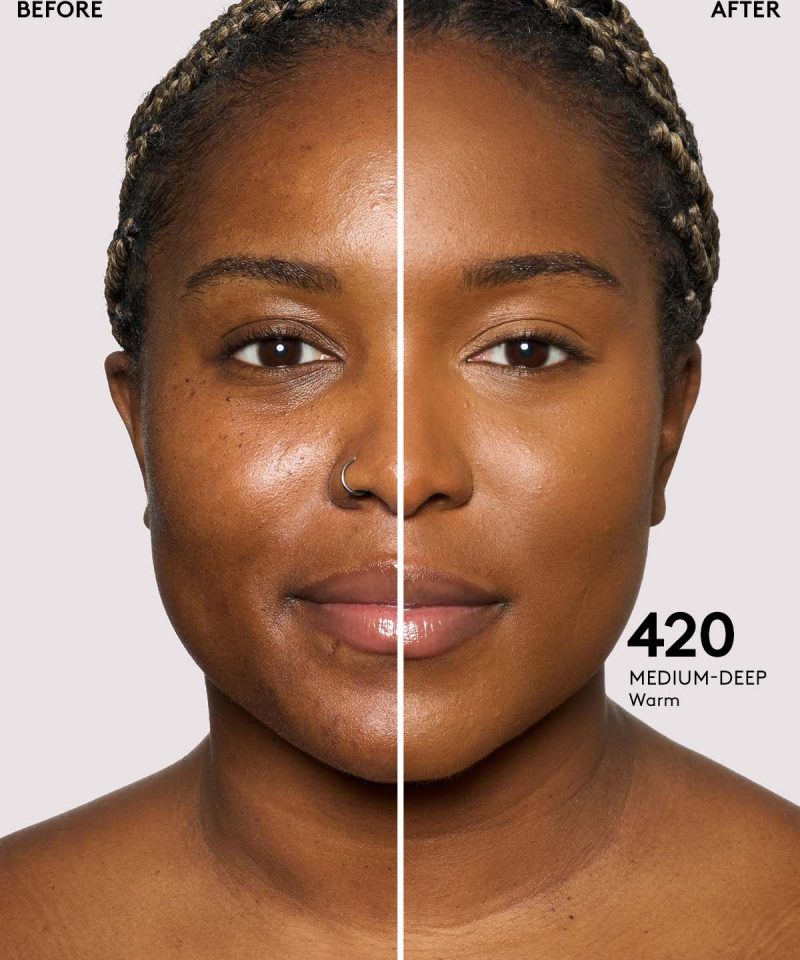 BEFORE

AFTER

420
MEDIUM-DEEP
Warm