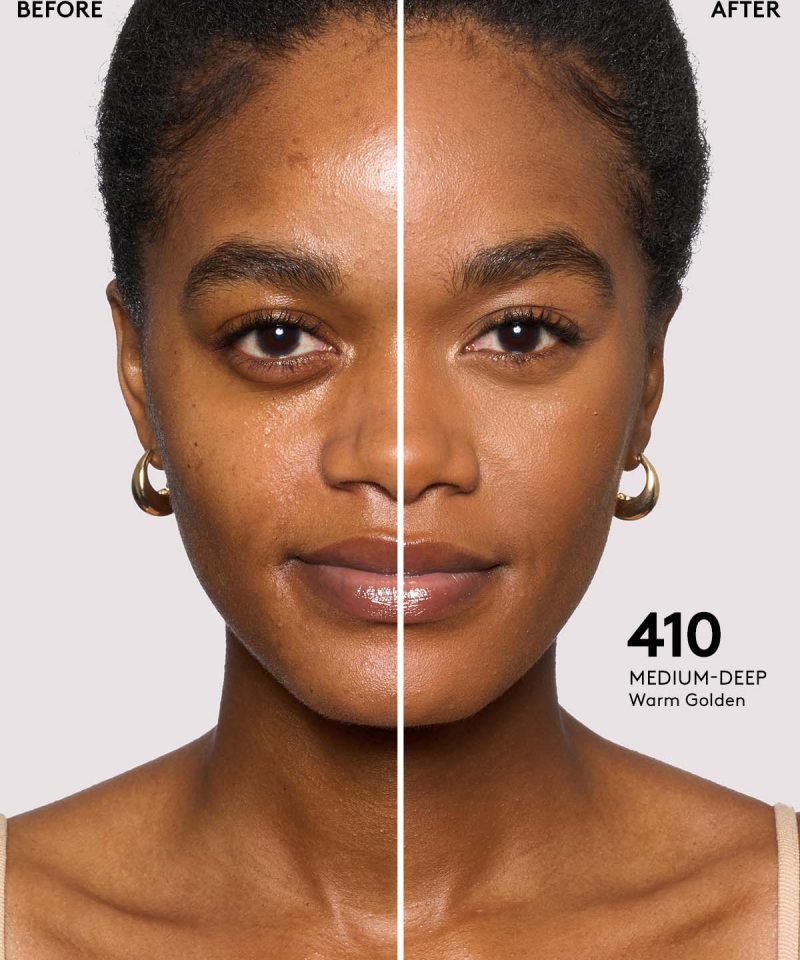 BEFORE

AFTER

410
MEDIUM-DEEP
Warm Golden