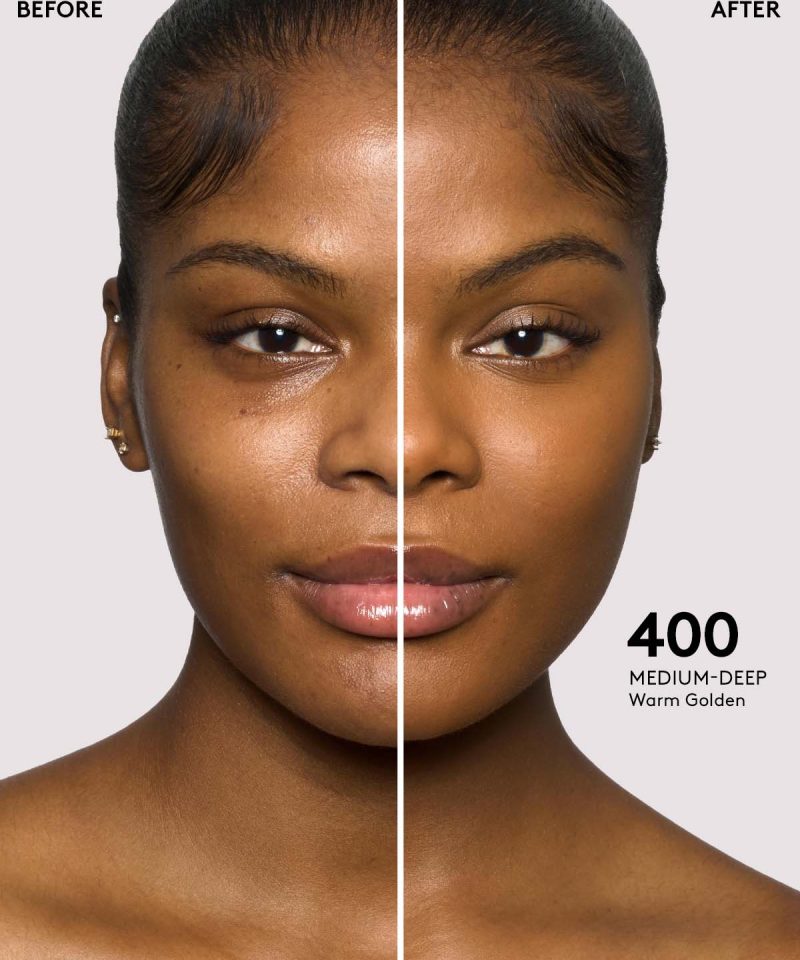 BEFORE

AFTER

400
MEDIUM-DEEP
Warm Golden