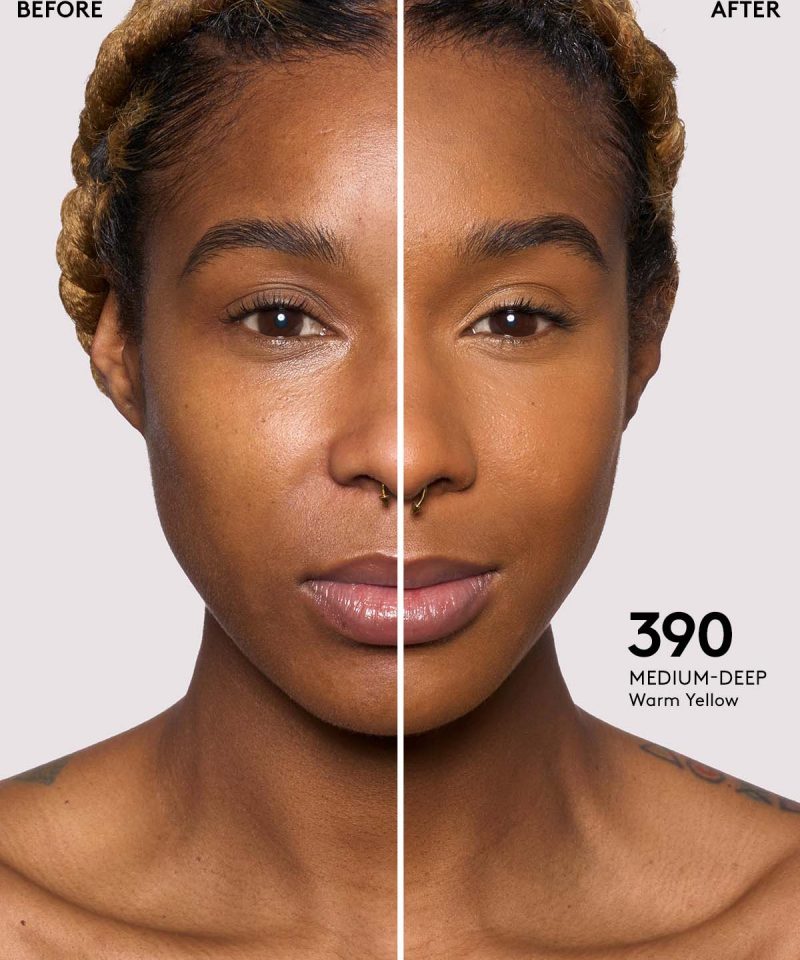 BEFORE

AFTER

390
MEDIUM-DEEP
Warm Yellow