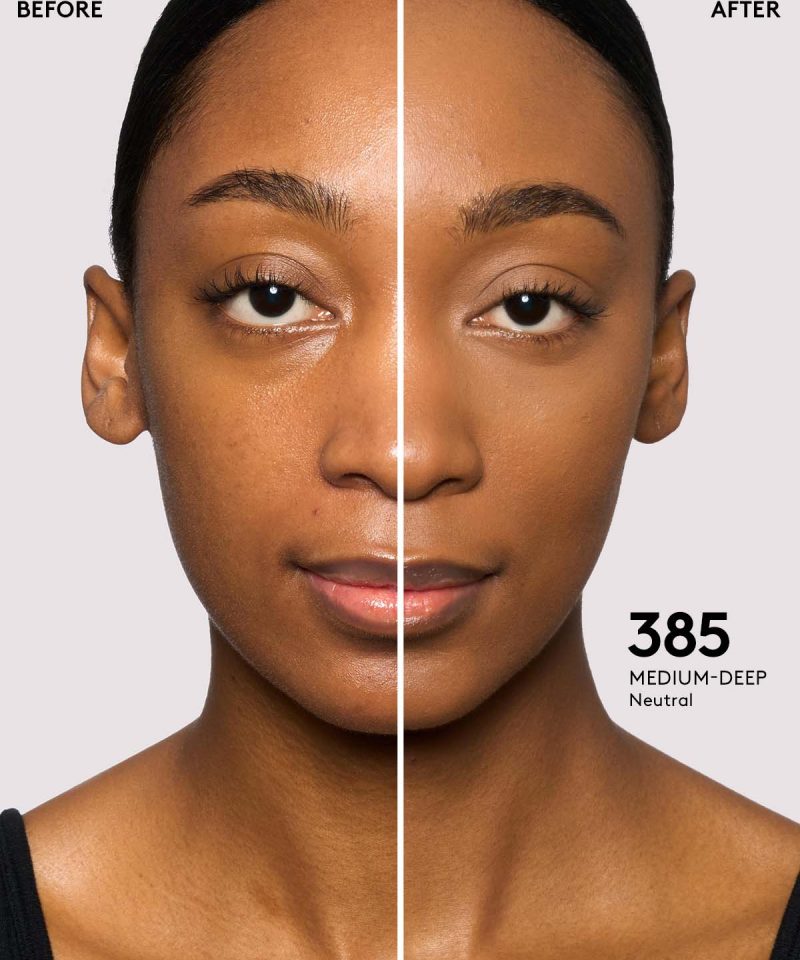 BEFORE

AFTER

385
MEDIUM-DEEP
Neutral