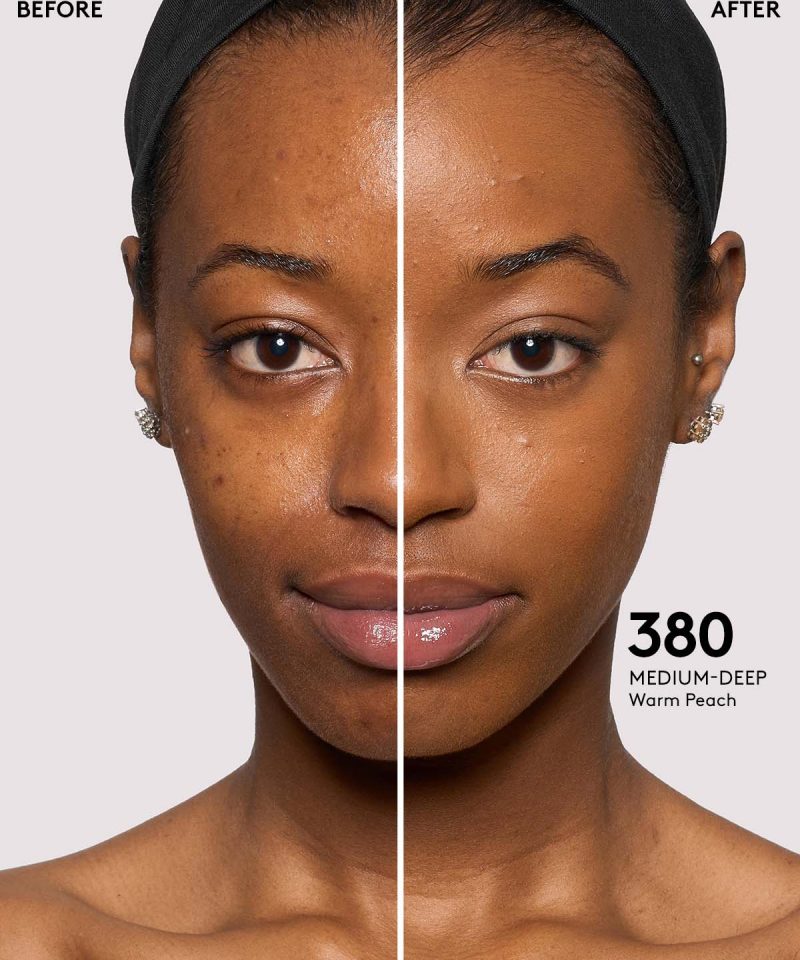 BEFORE

AFTER

380
MEDIUM-DEEP
Warm Peach