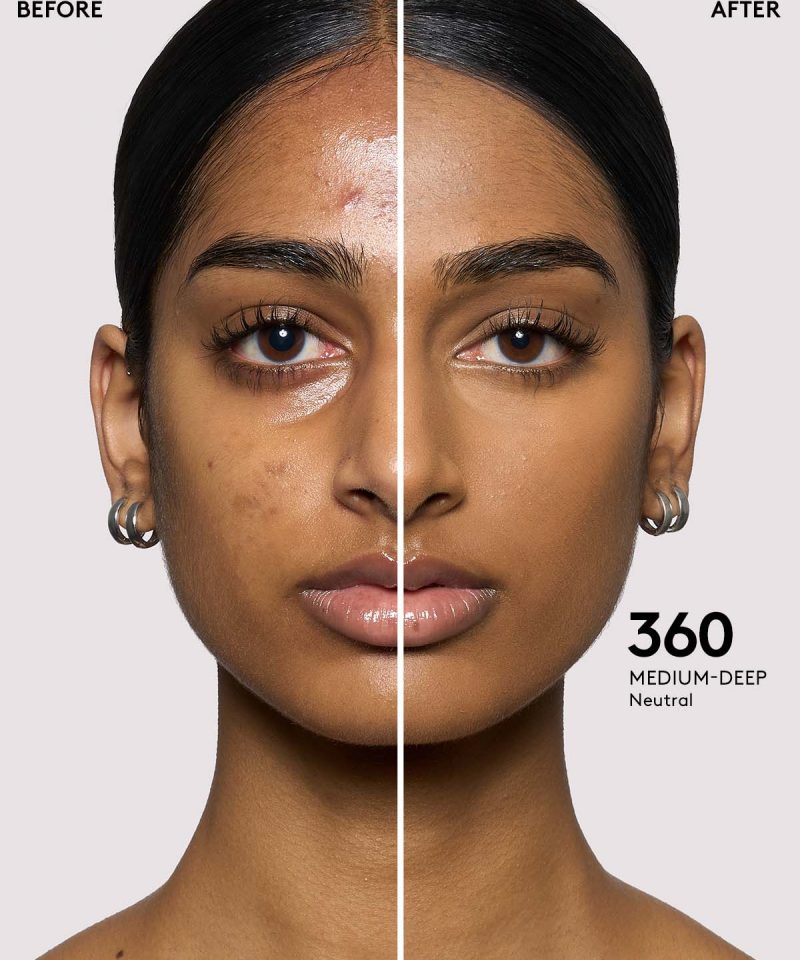 BEFORE

AFTER

360
MEDIUM-DEEP
Neutral