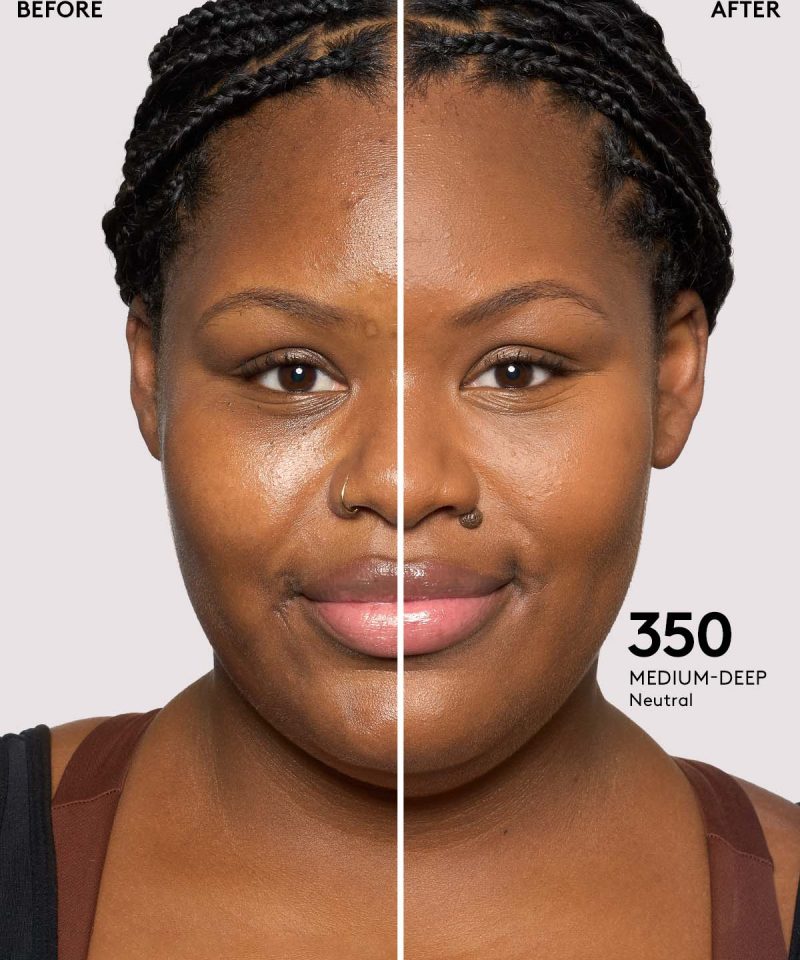 BEFORE

AFTER

350
MEDIUM-DEEP
Neutral