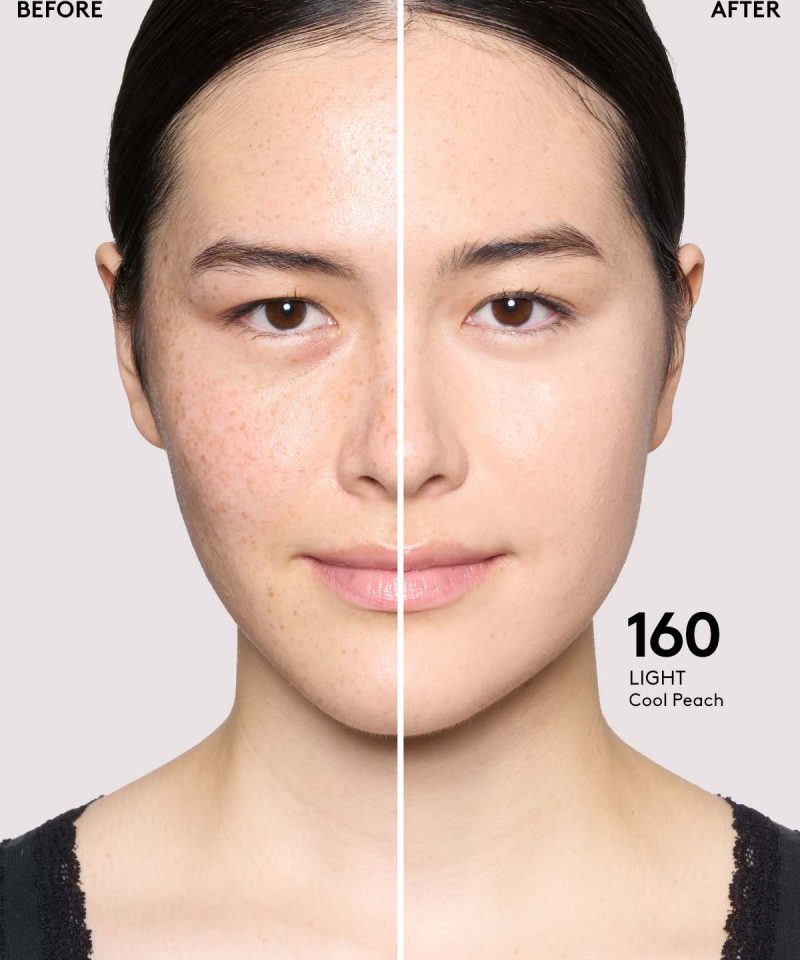 BEFORE

AFTER

160
LIGHT
Cool Peach