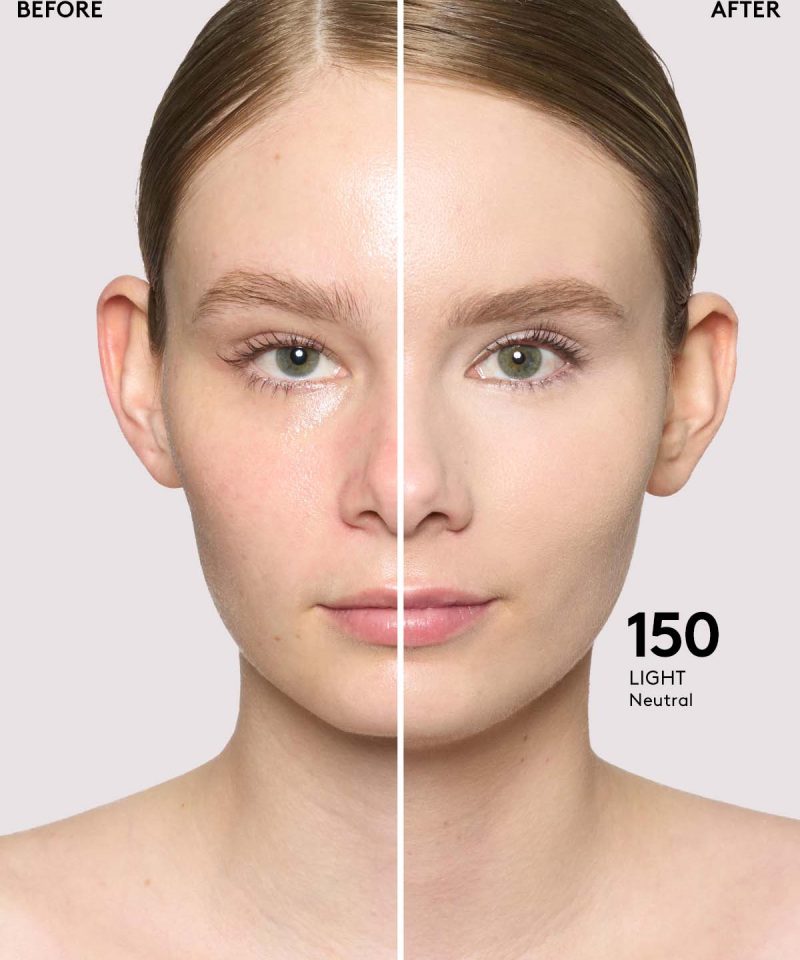 BEFORE

AFTER

150
LIGHT
Neutral