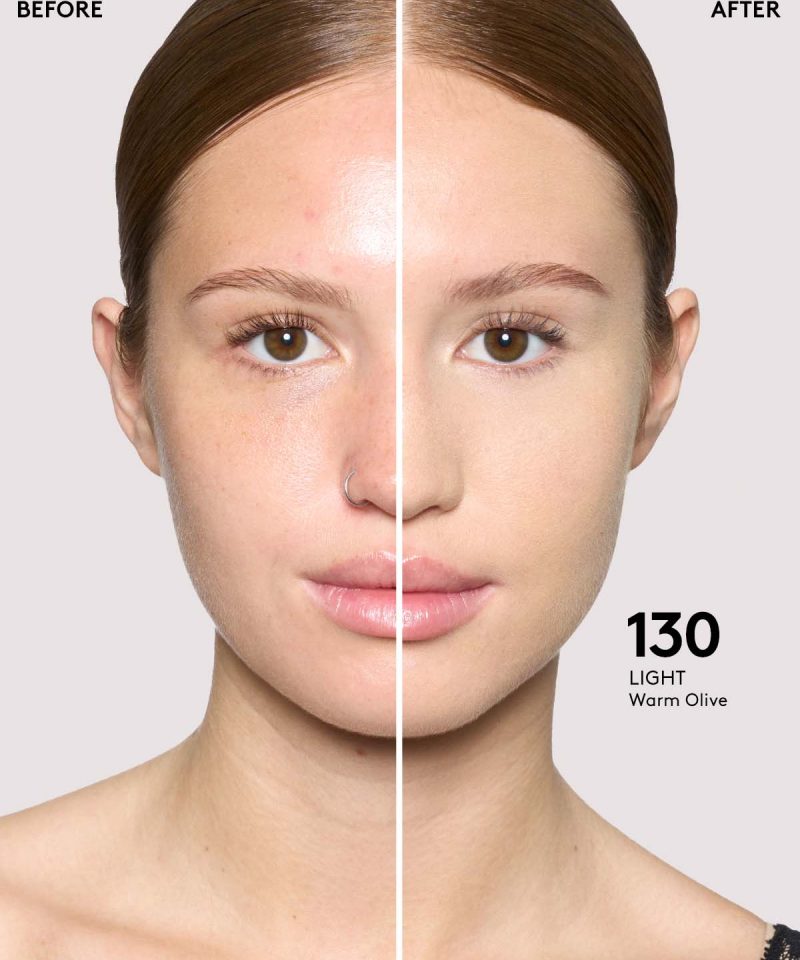 BEFORE

AFTER

130
LIGHT
Warm Olive