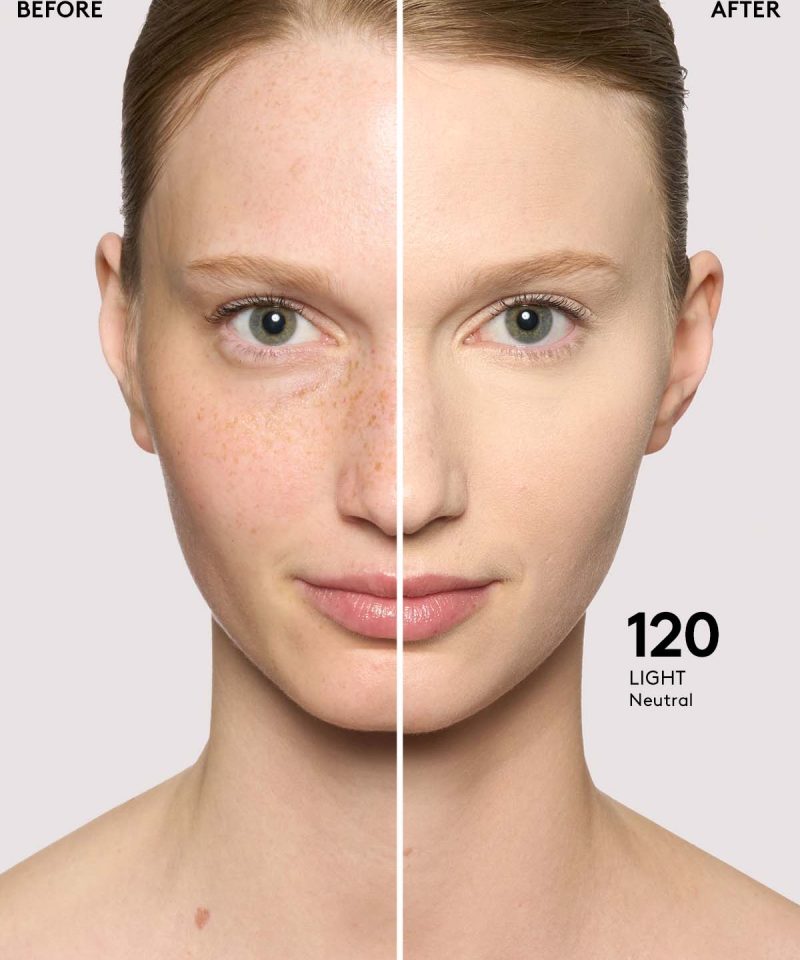 BEFORE

AFTER

120
LIGHT
Neutral