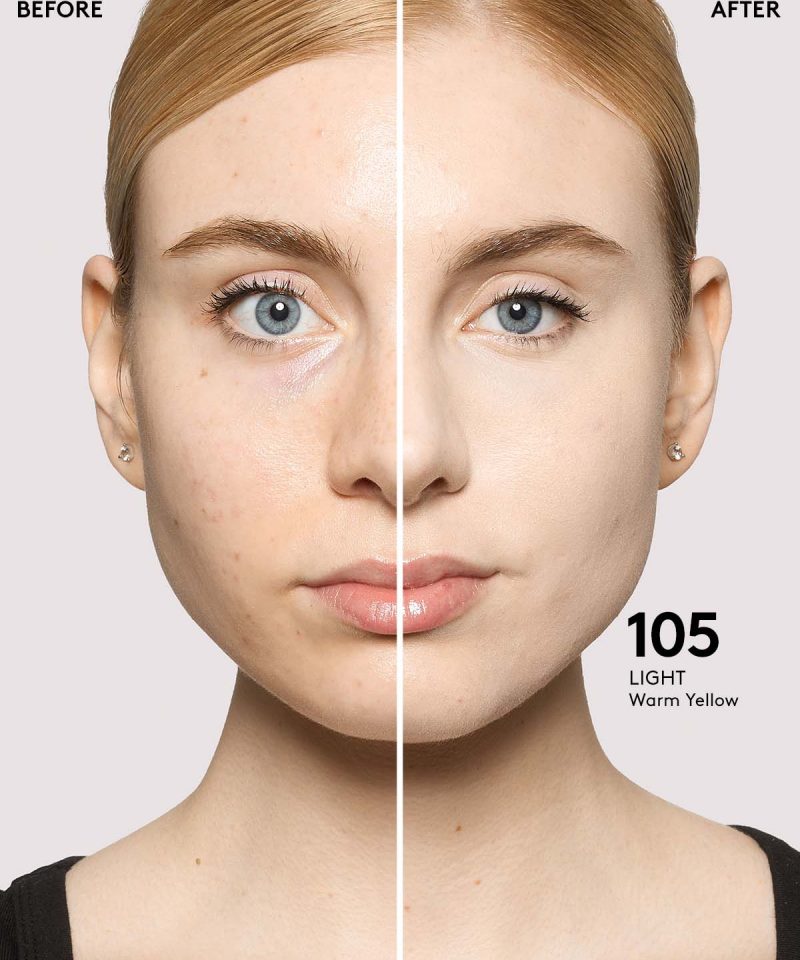 BEFORE

AFTER

105
LIGHT
Warm Yellow