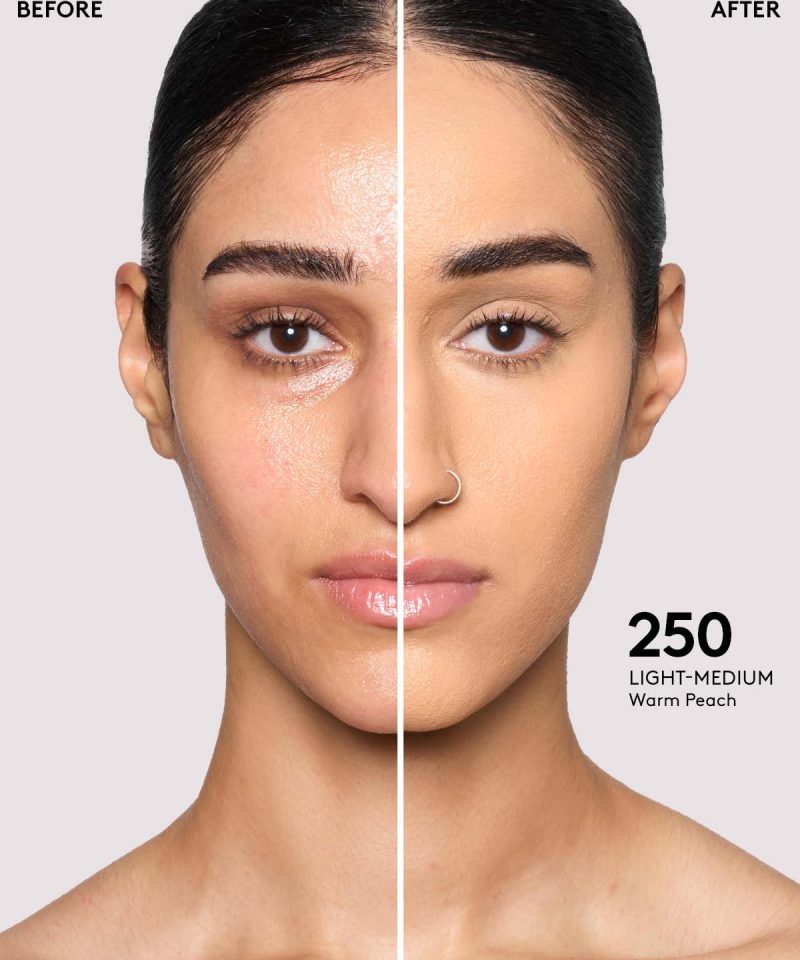 BEFORE

AFTER

250
LIGHT-MEDIUM
Warm Peach