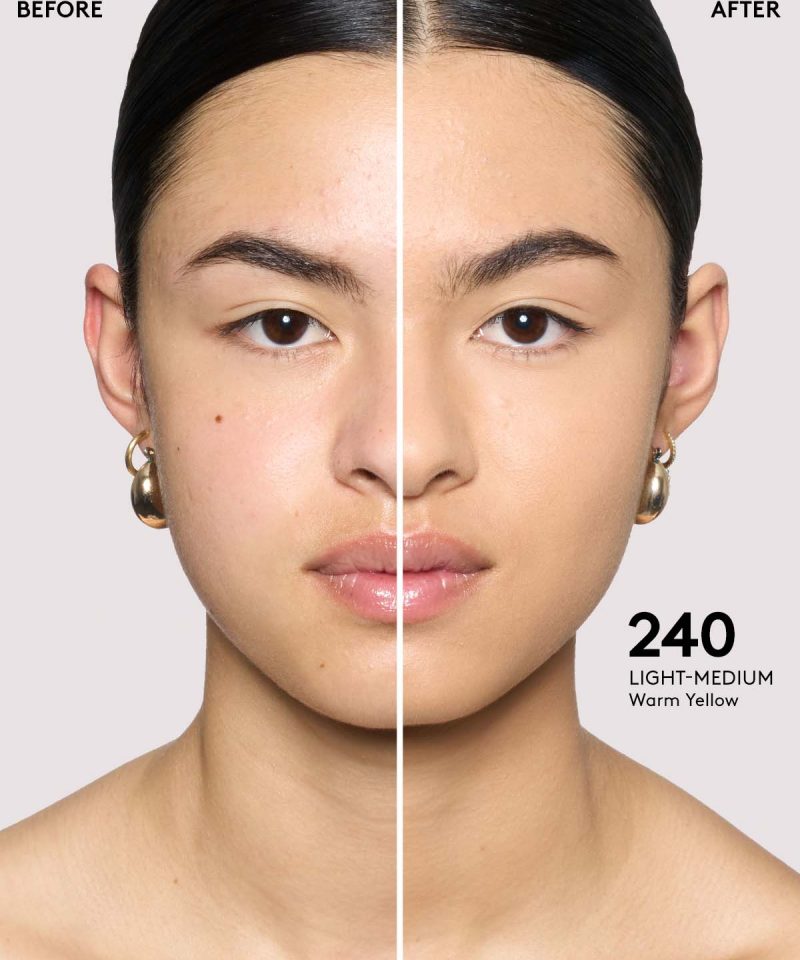 BEFORE

AFTER

240
LIGHT-MEDIUM
Warm Yellow