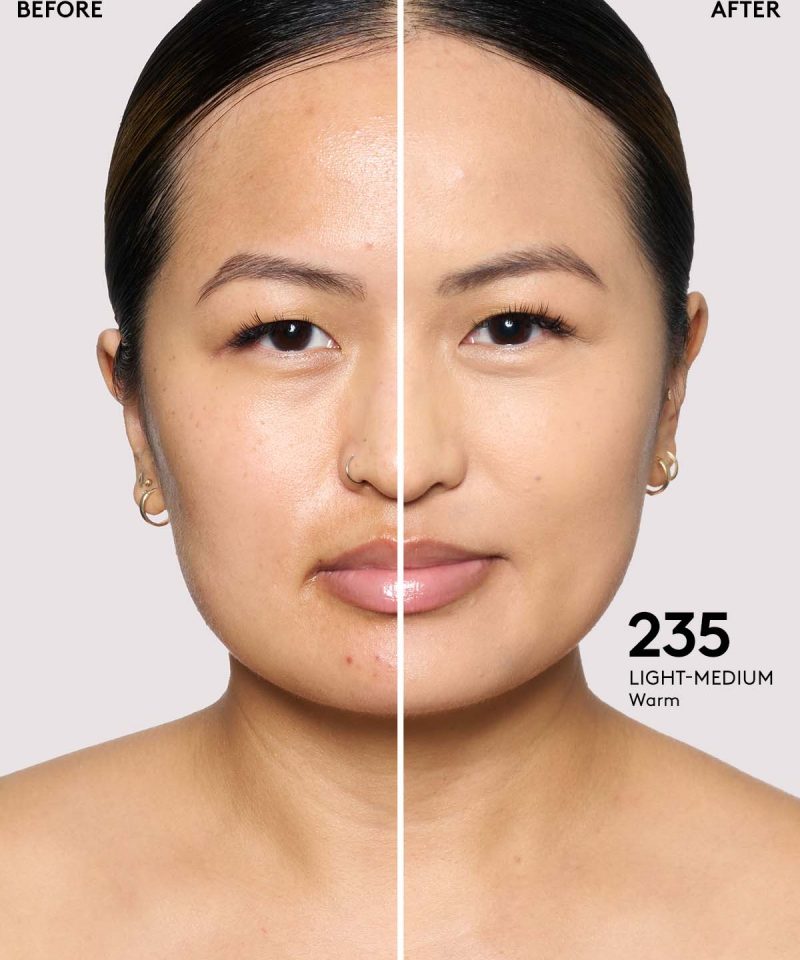 BEFORE

AFTER

235
LIGHT-MEDIUM
Warm