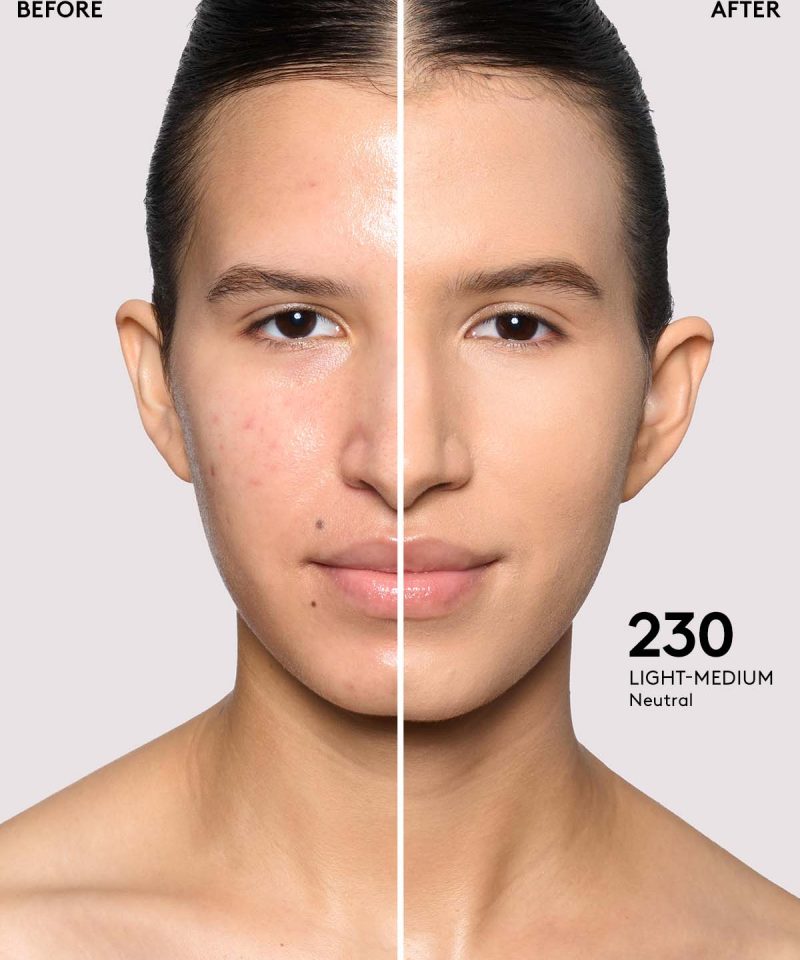 BEFORE

AFTER

230
LIGHT-MEDIUM
Neutral