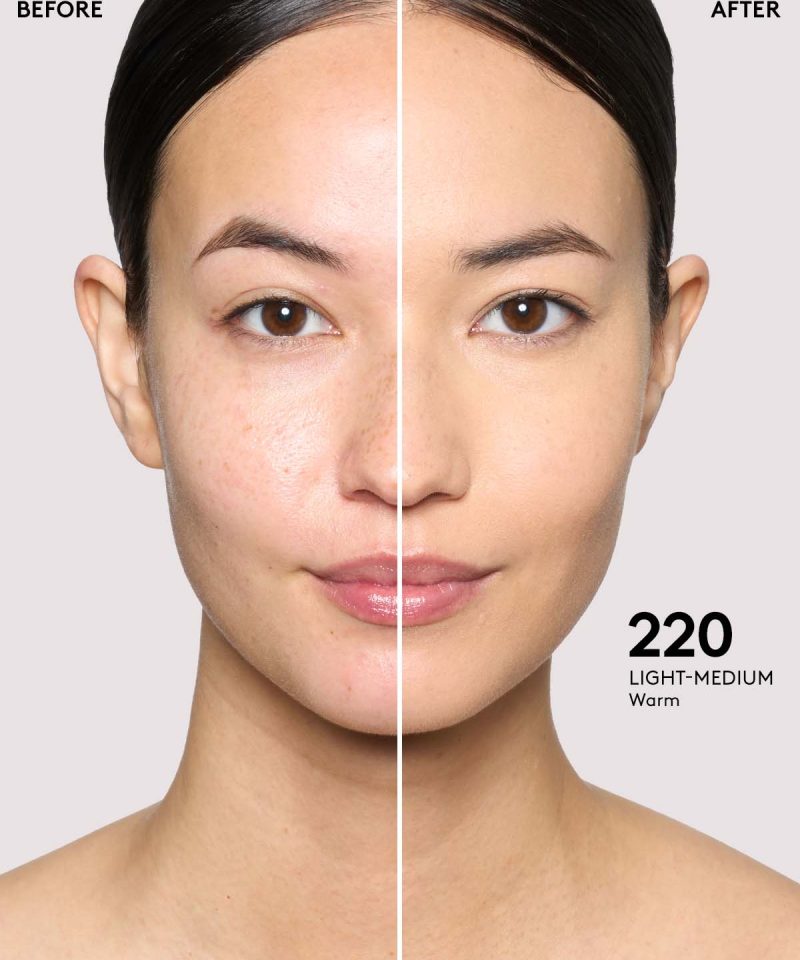 BEFORE

AFTER

220
LIGHT-MEDIUM
Warm