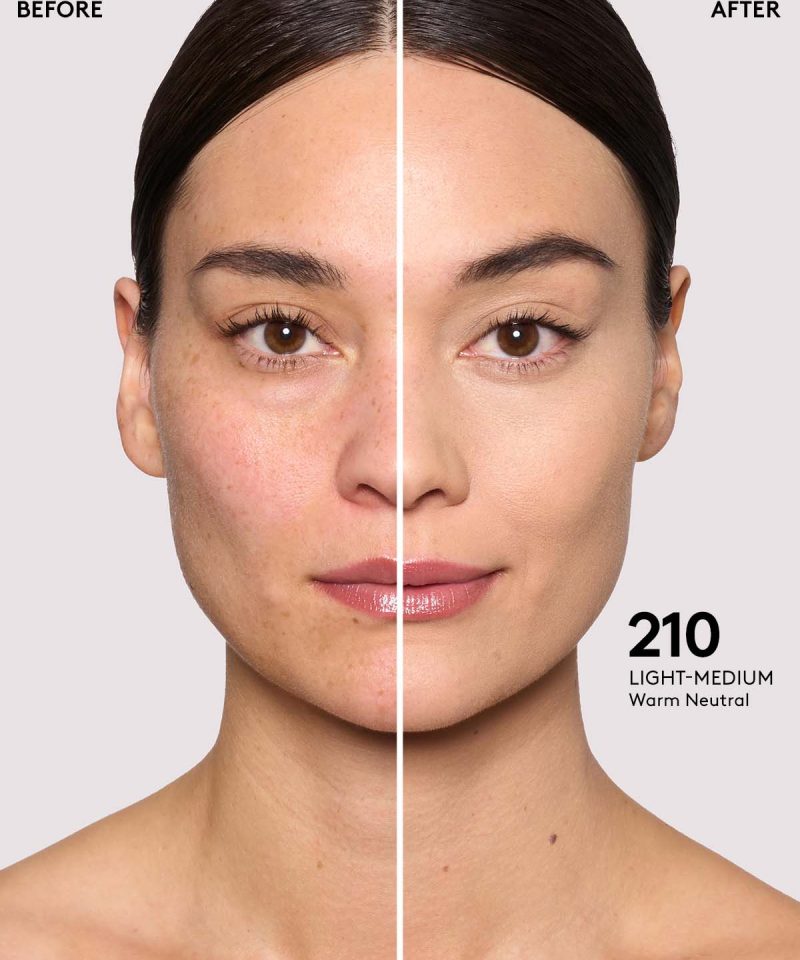 BEFORE

AFTER

210
LIGHT-MEDIUM
Warm Neutral