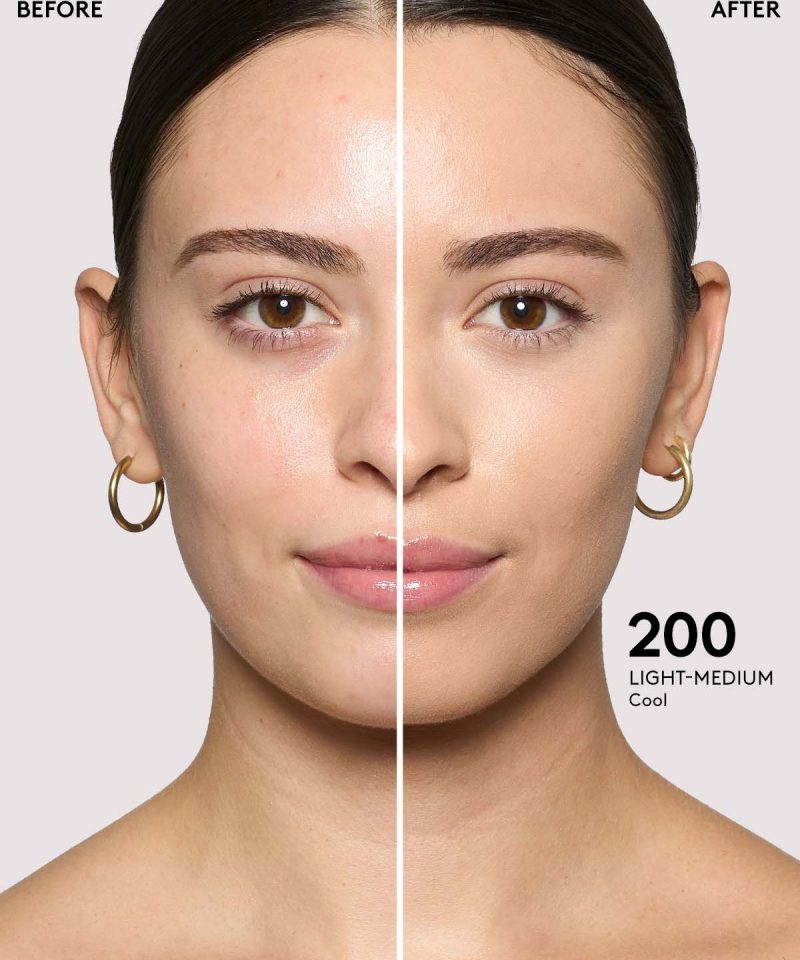 BEFORE

AFTER

200
LIGHT-MEDIUM
Cool