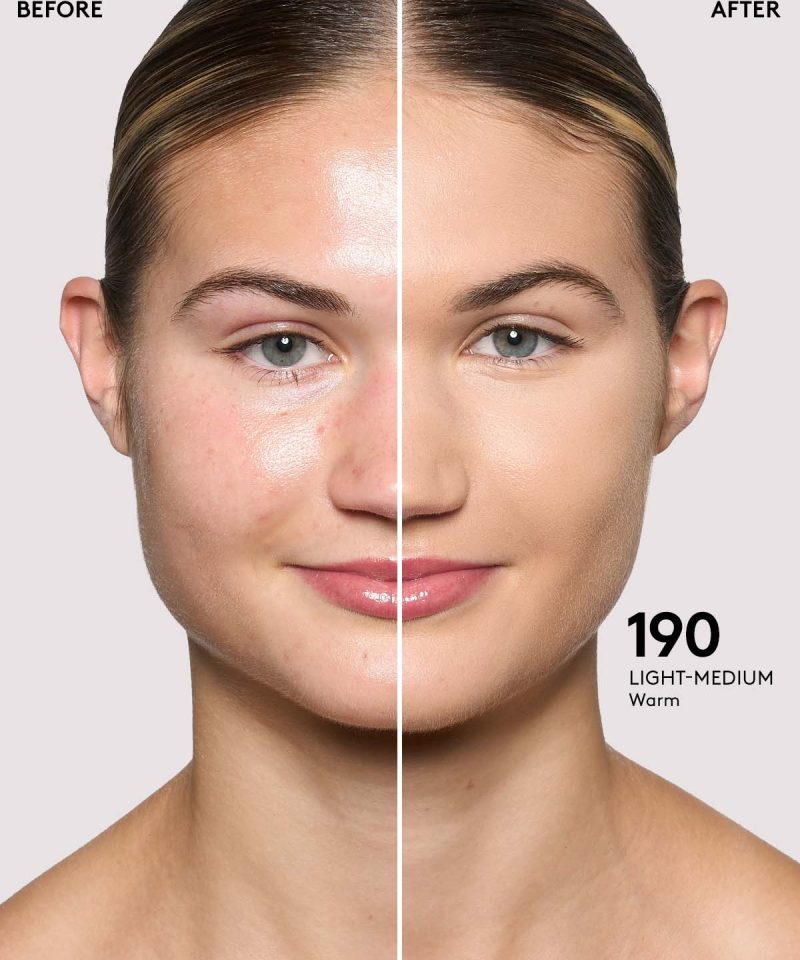 BEFORE

AFTER

190
LIGHT-MEDIUM
Warm