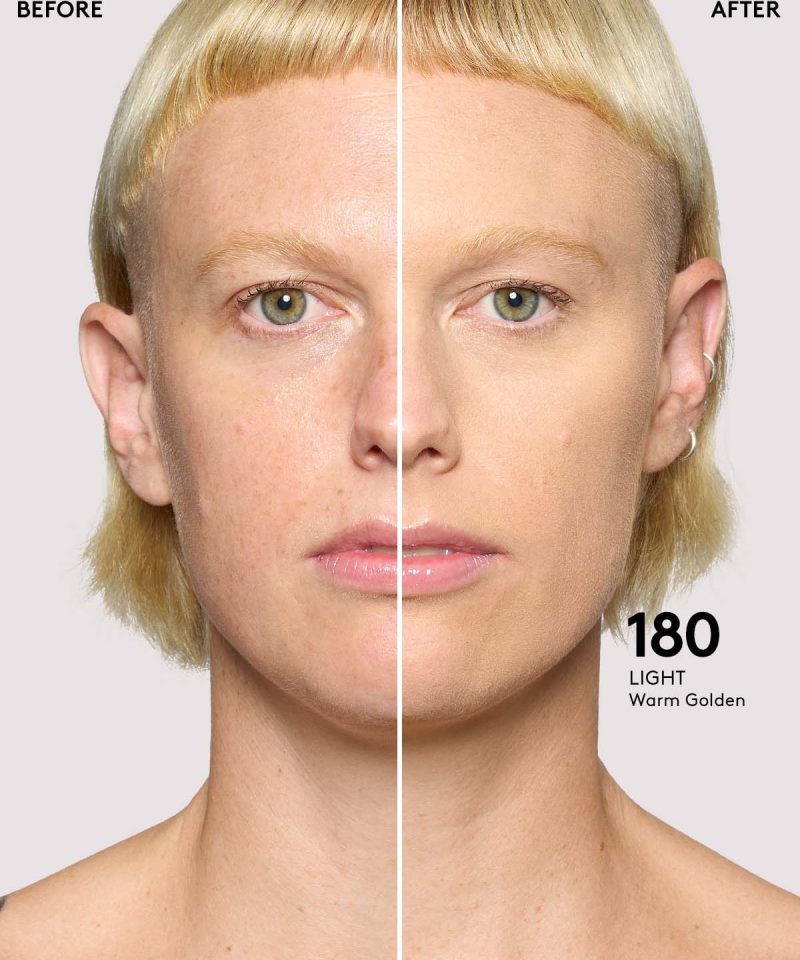 BEFORE

AFTER

180
LIGHT
Warm Golden