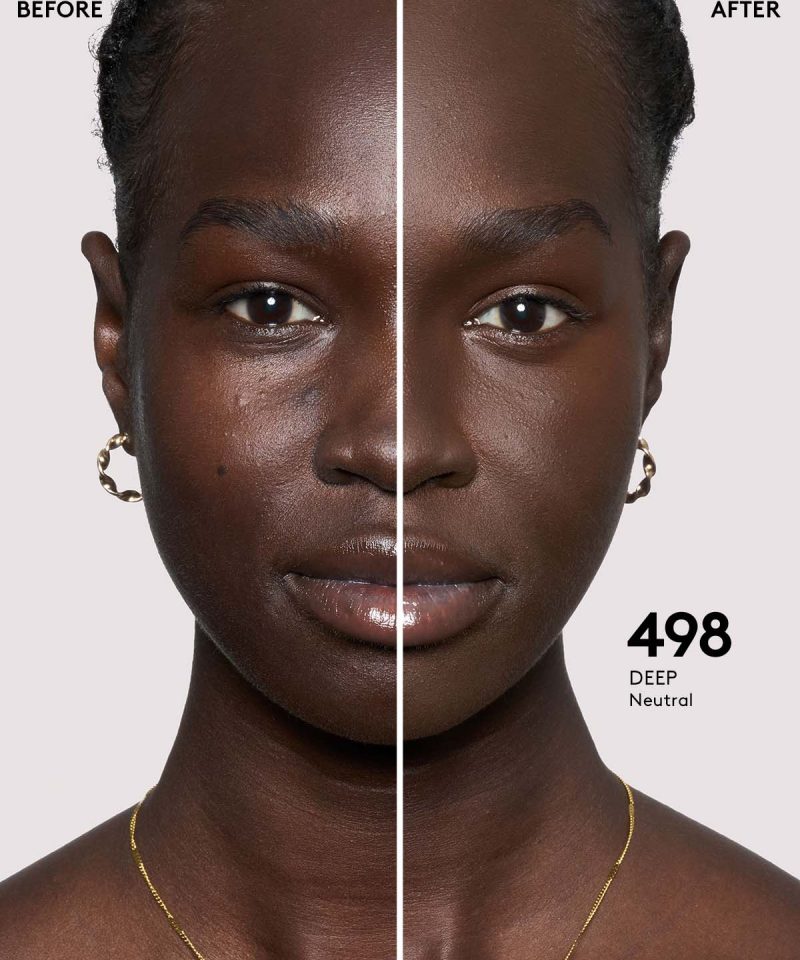 BEFORE

AFTER

498
DEEP
Neutral