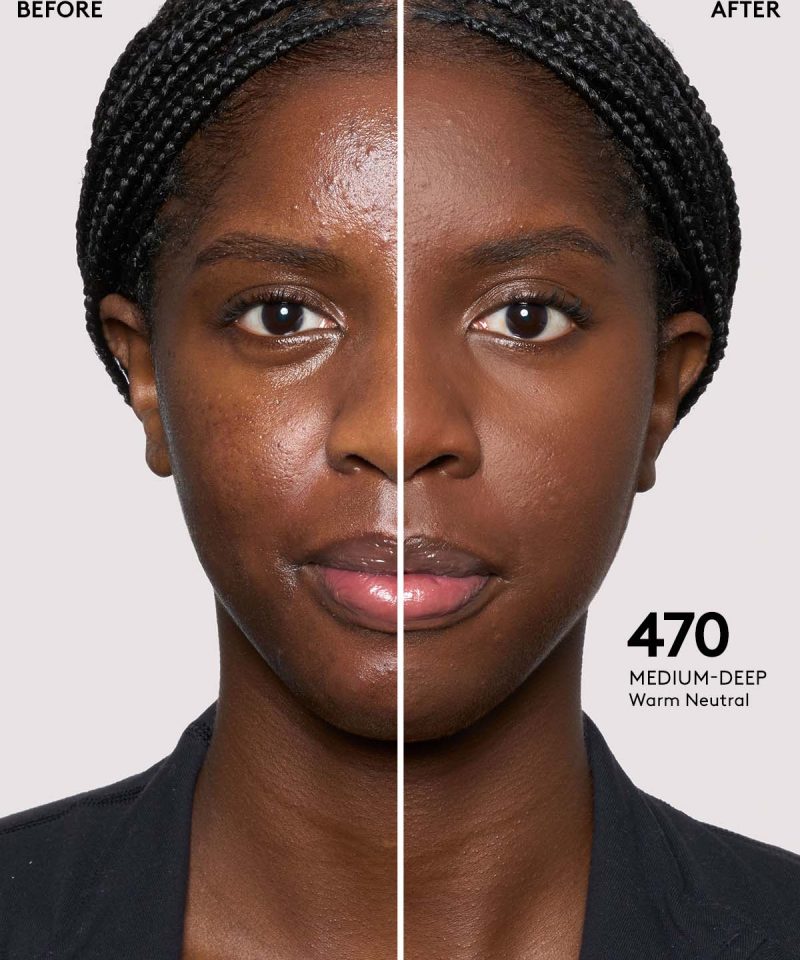 BEFORE

AFTER

470
MEDIUM-DEEP
Warm Neutral