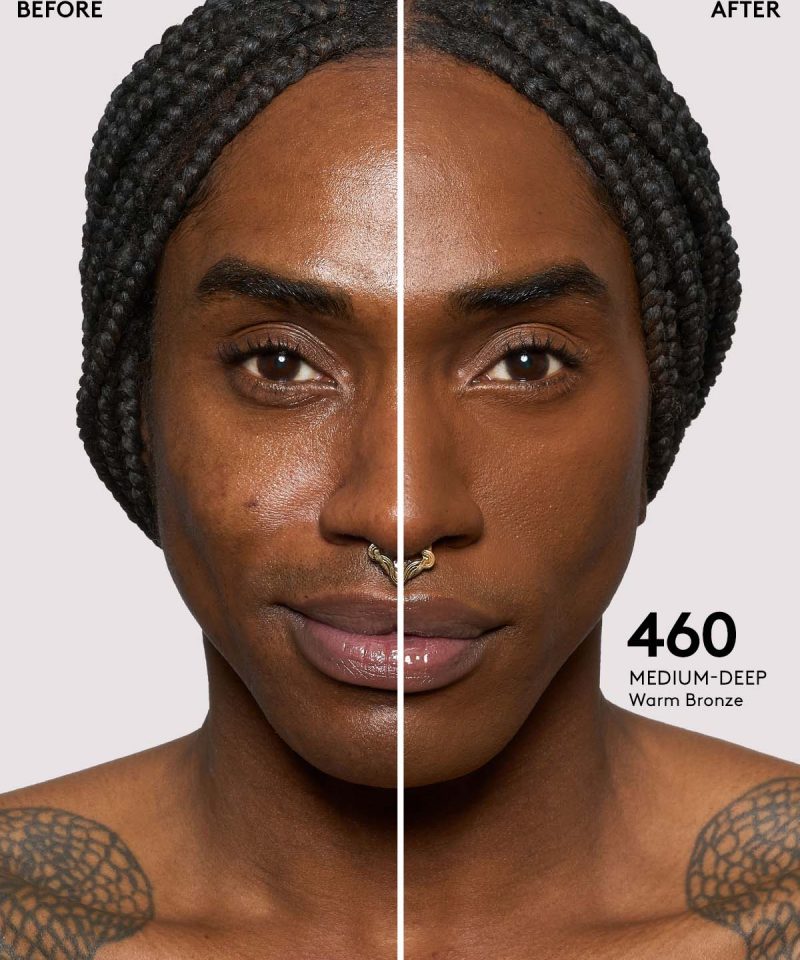 BEFORE

AFTER

460
MEDIUM-DEEP
Warm Bronze