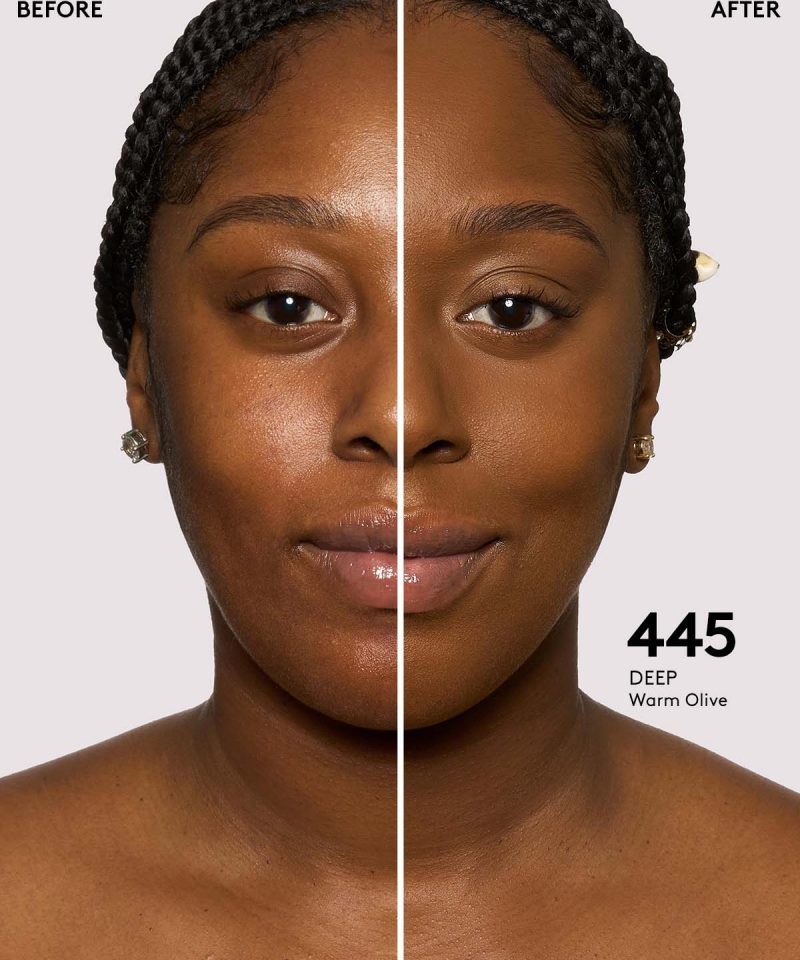 BEFORE

AFTER

445
DEEP
Warm Olive