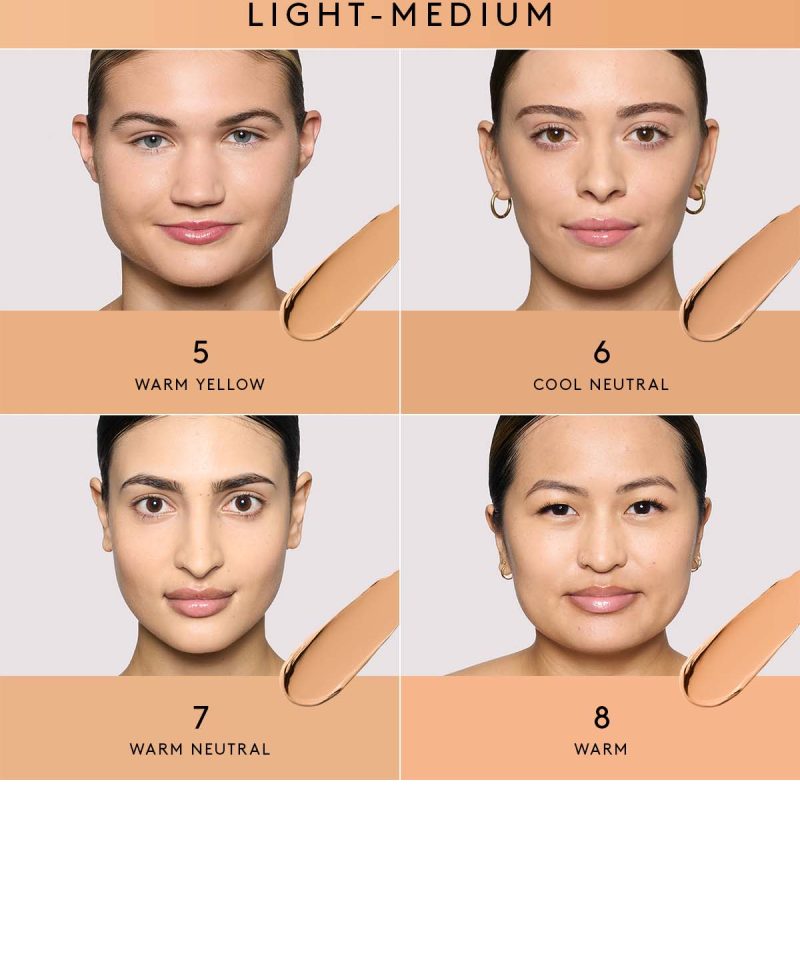 LIGHT-MEDIUM

5
WARM YELLOW

6
COOL NEUTRAL

7
WARM NEUTRAL

8
WARM