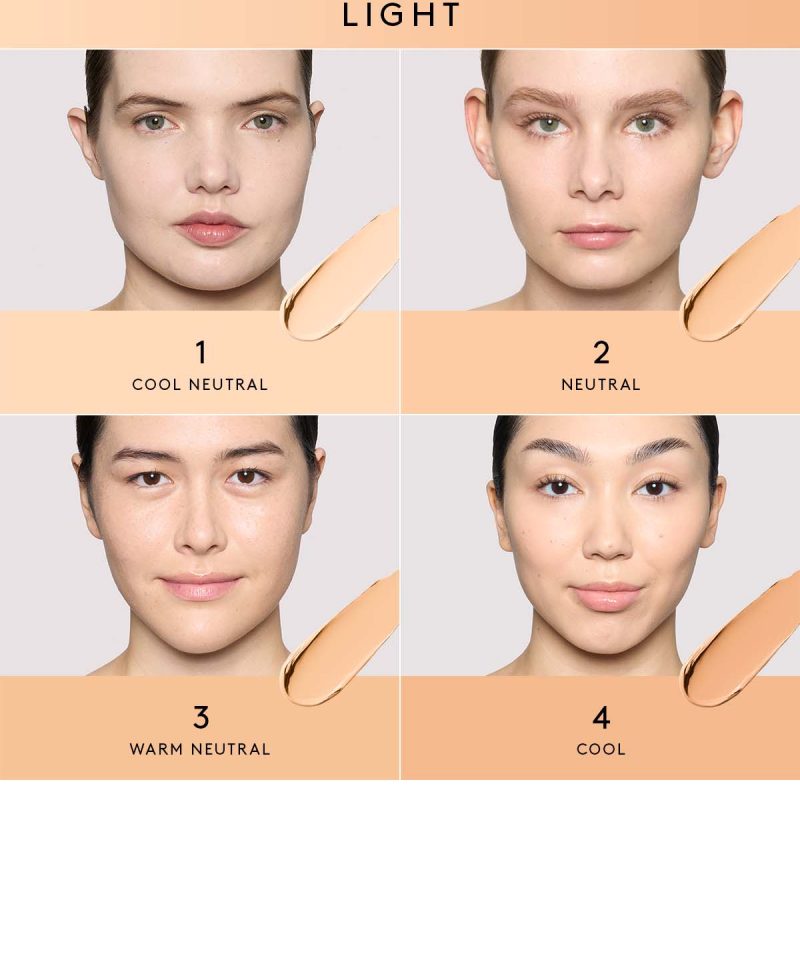 LIGHT

1
COOL NEUTRAL

2
NEUTRAL

3
WARM NEUTRAL

4
COOL