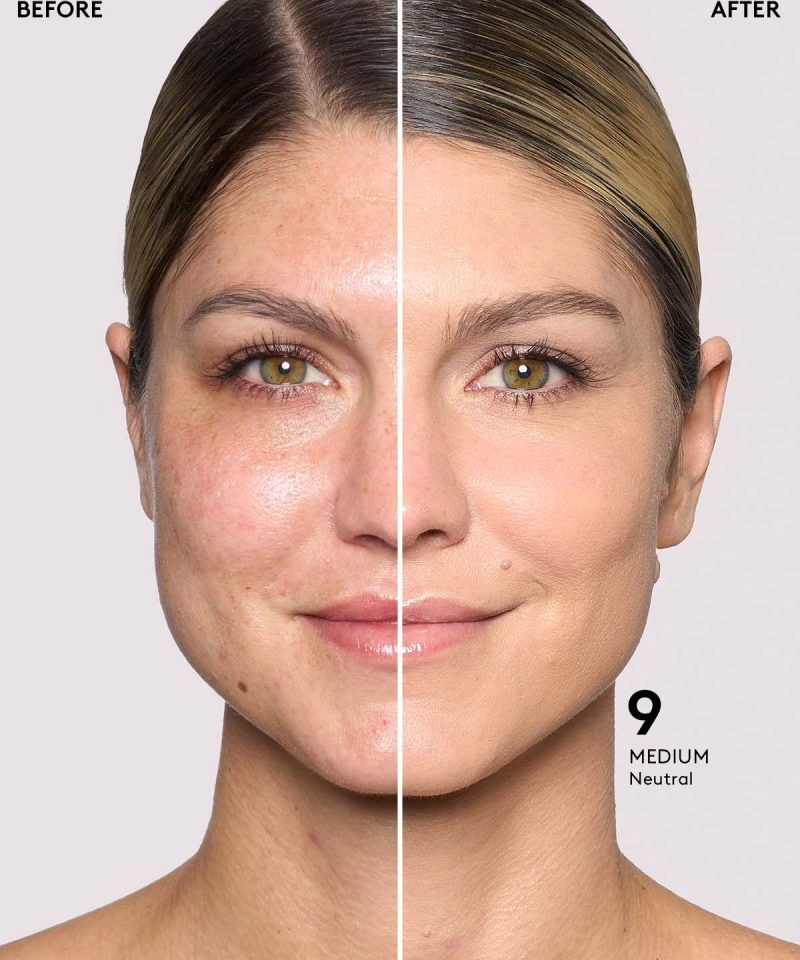 BEFORE

AFTER

9
MEDIUM
Neutral