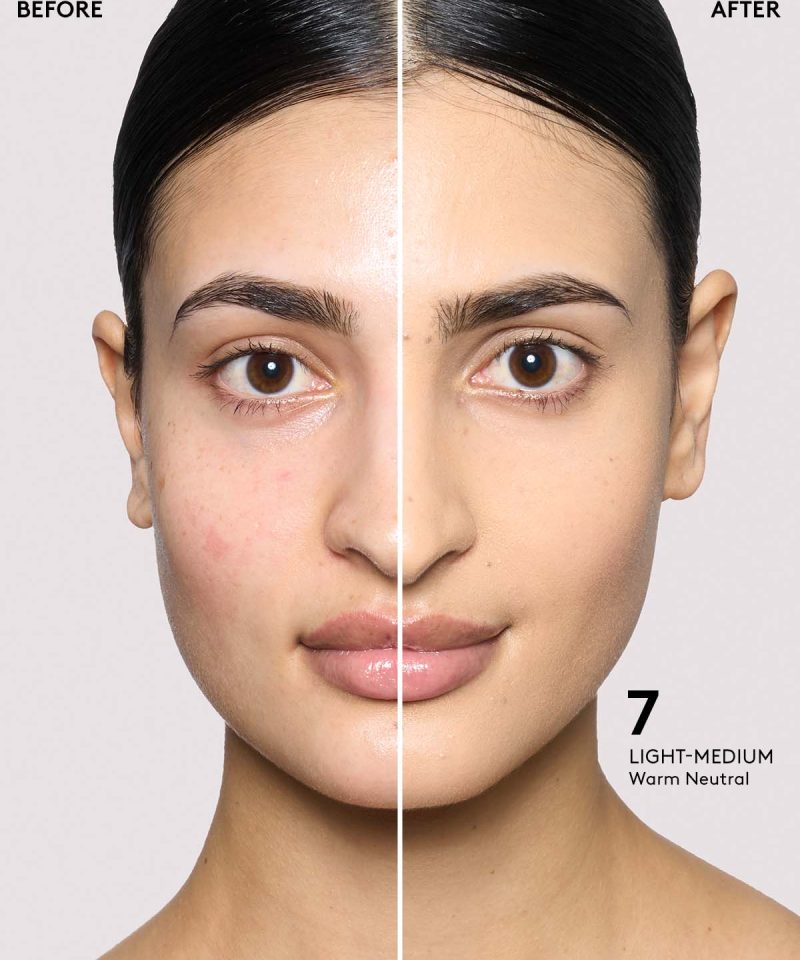 BEFORE

AFTER

7
LIGHT-MEDIUM
Warm Neutral