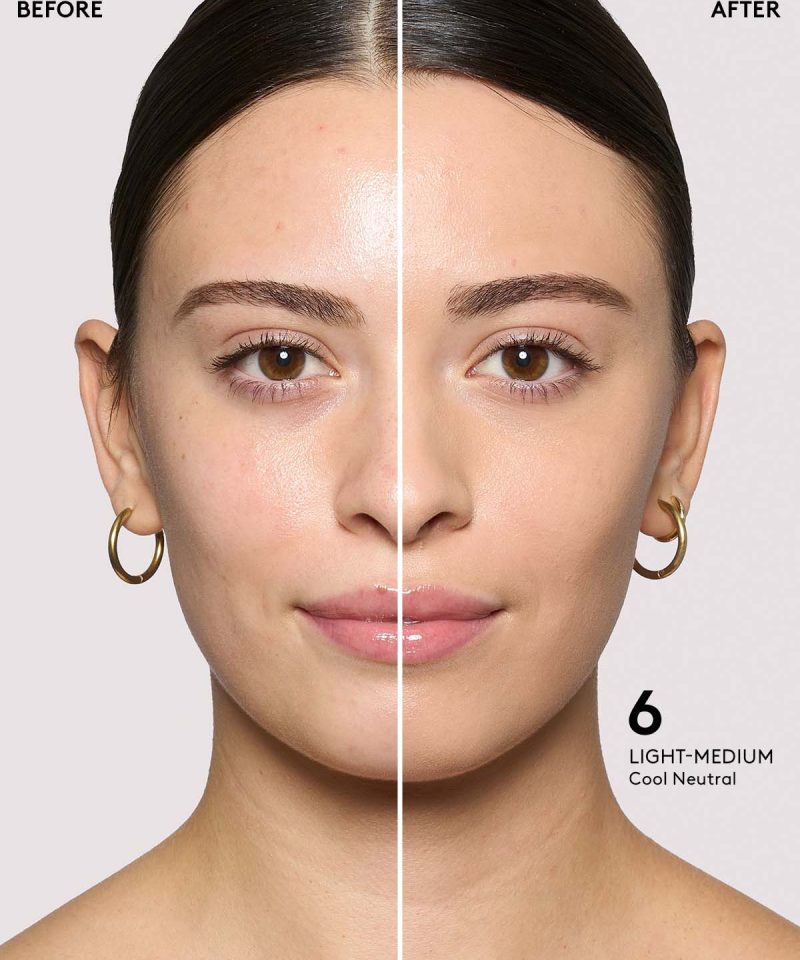 BEFORE

AFTER

6
LIGHT-MEDIUM
Cool Neutral